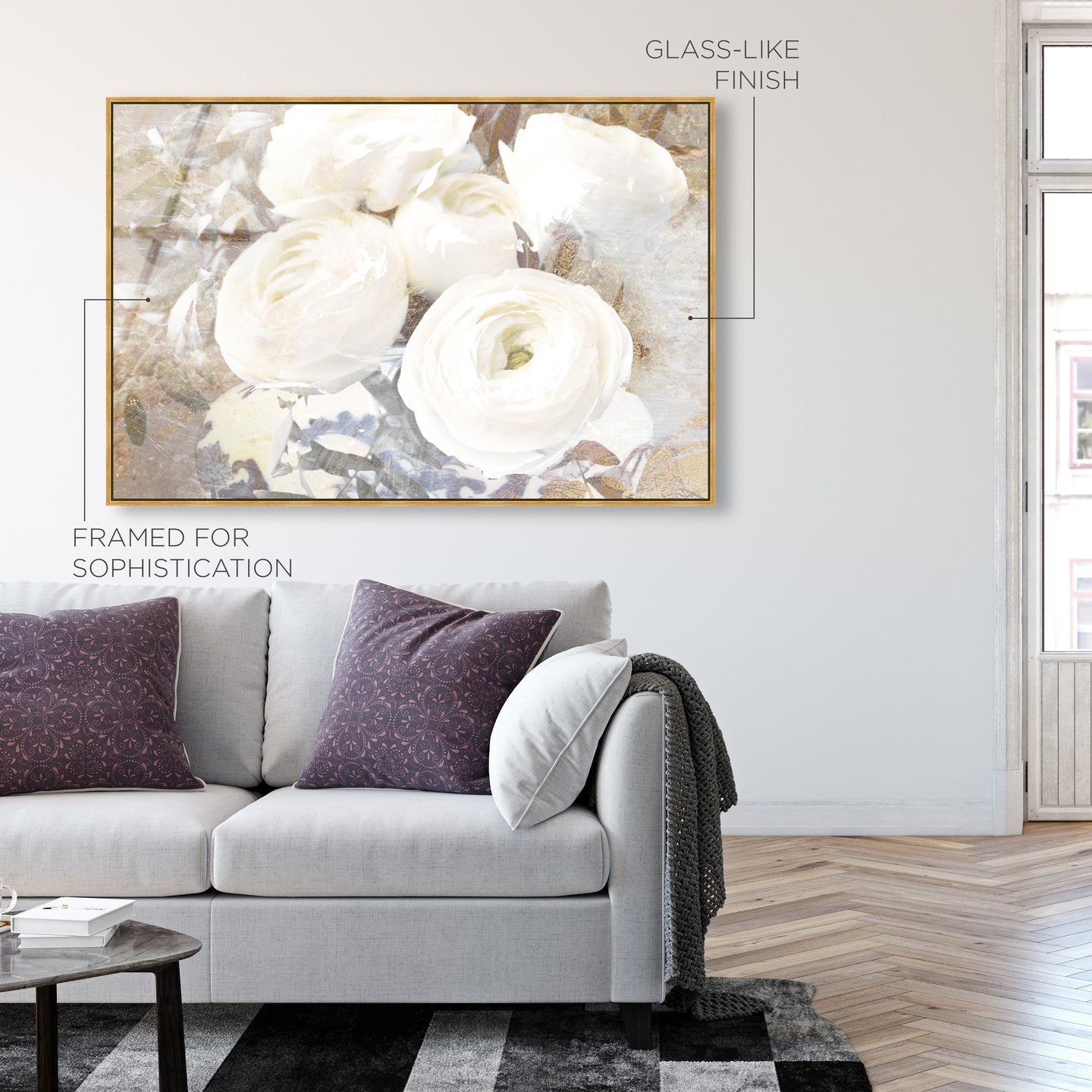 GLASS-LIKE FINISH

FRAMED FOR SOPHISTICATION