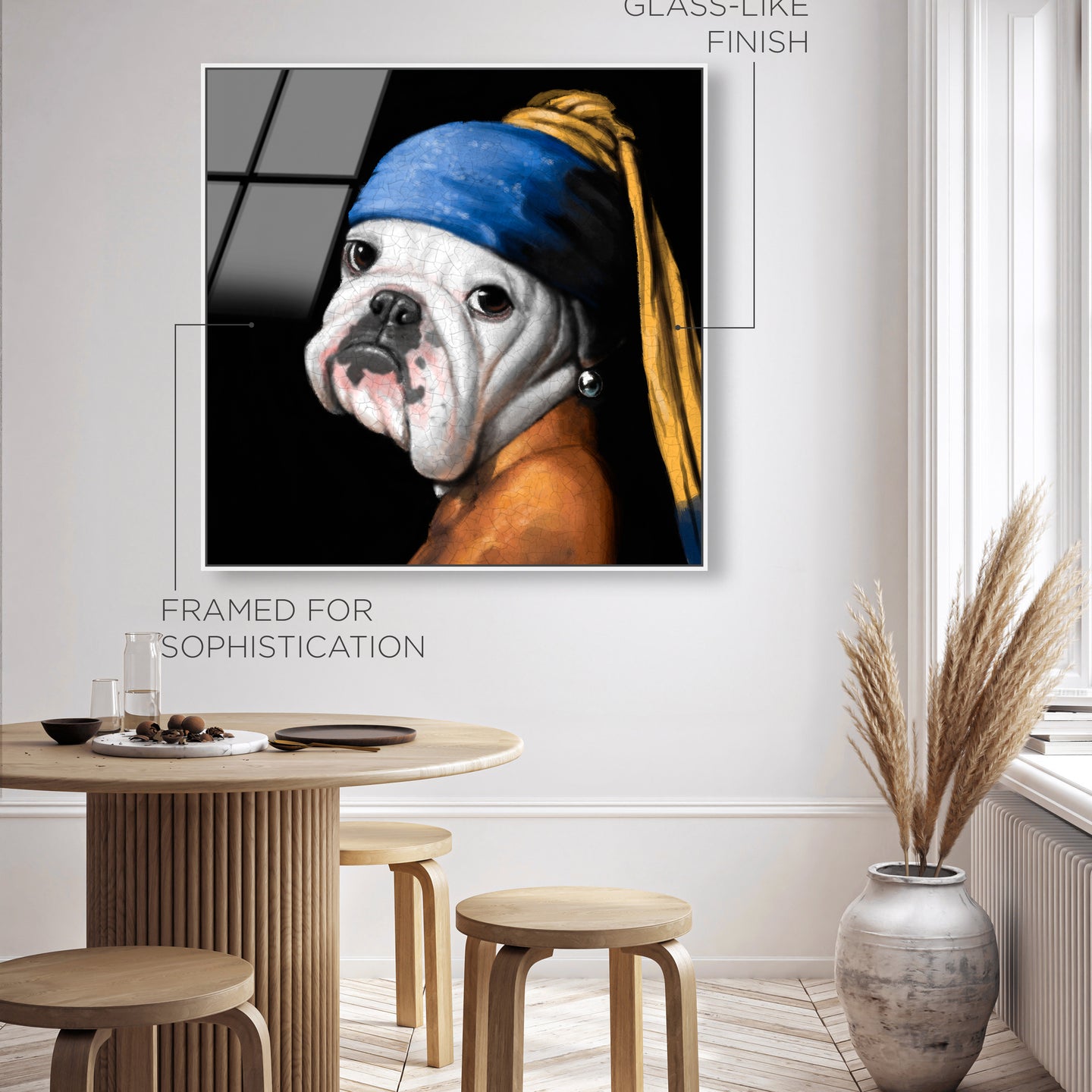 GLASS-LIKE FINISH

FRAMED FOR SOPHISTICATION