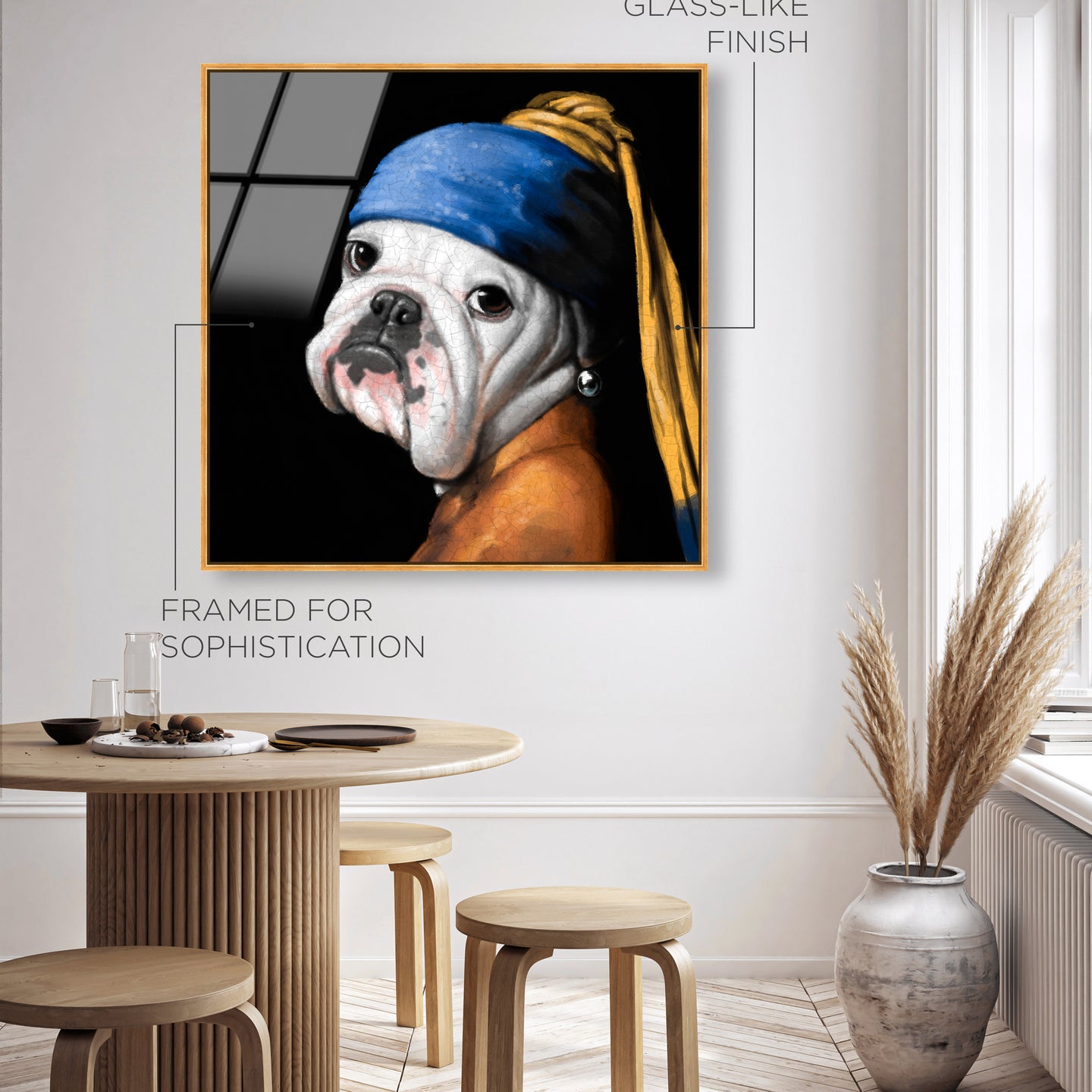 GLASS-LIKE FINISH

FRAMED FOR SOPHISTICATION