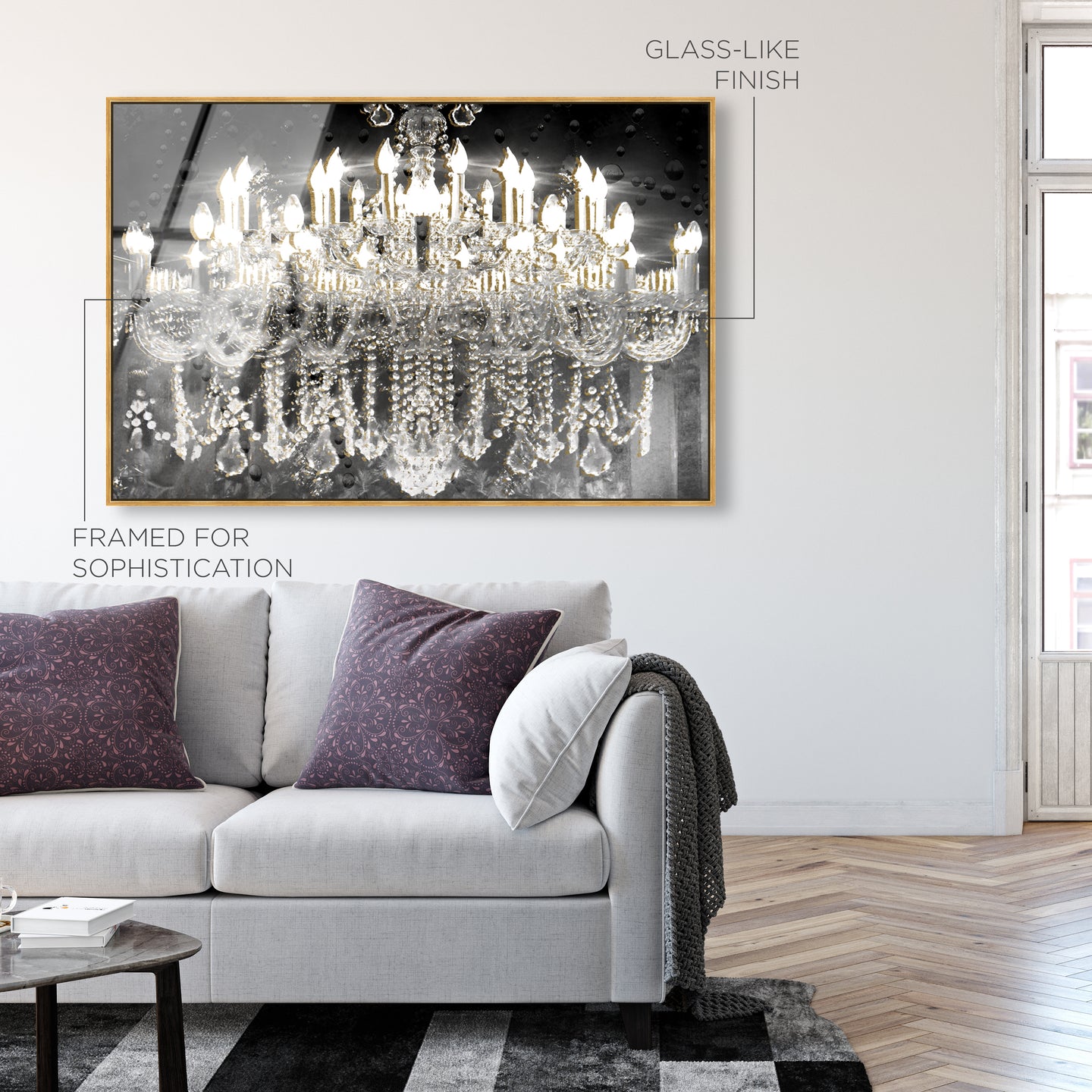 GLASS-LIKE FINISH

FRAMED FOR SOPHISTICATION