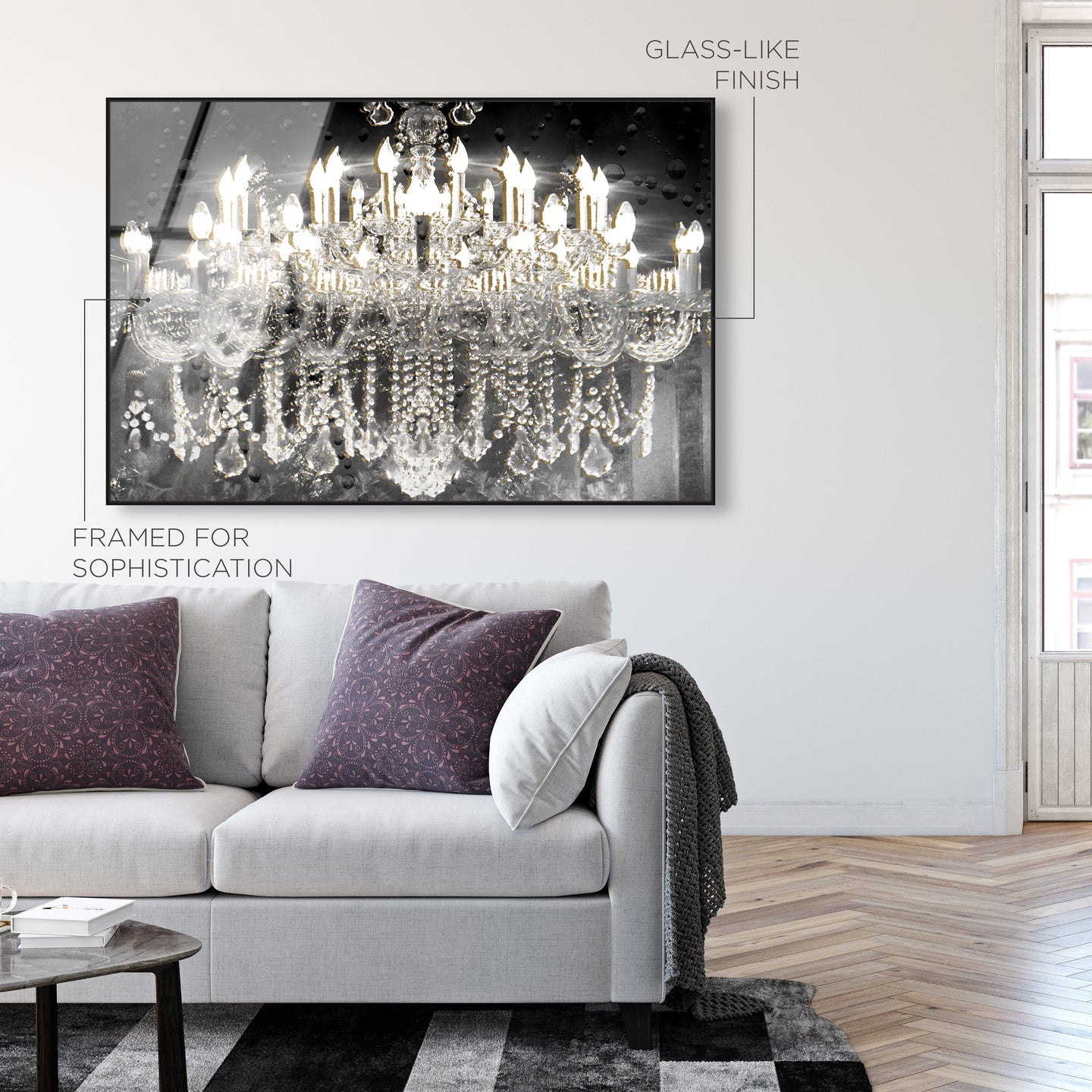 GLASS-LIKE FINISH

FRAMED FOR SOPHISTICATION