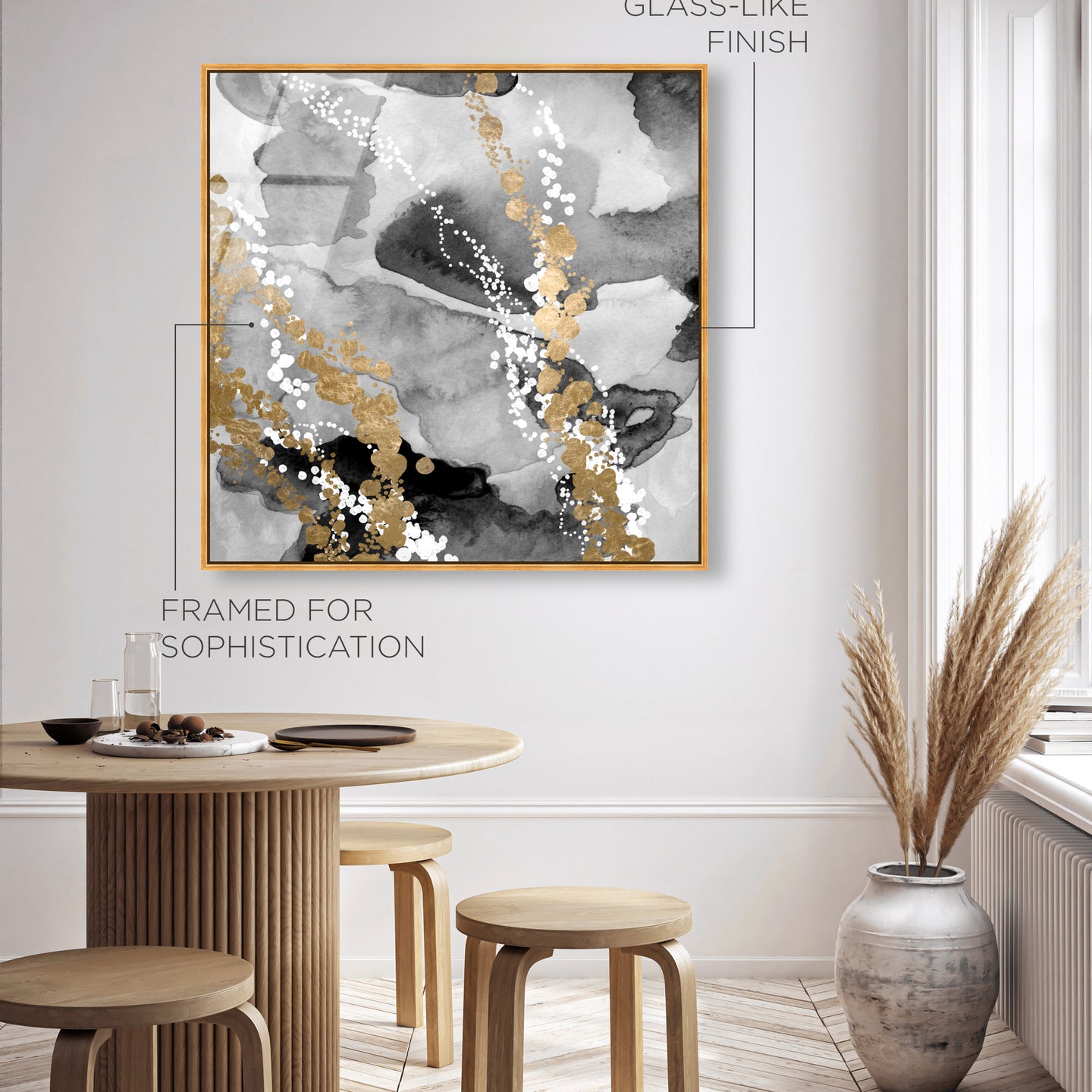 GLASS-LIKE
FINISH

FRAMED FOR
SOPHISTICATION