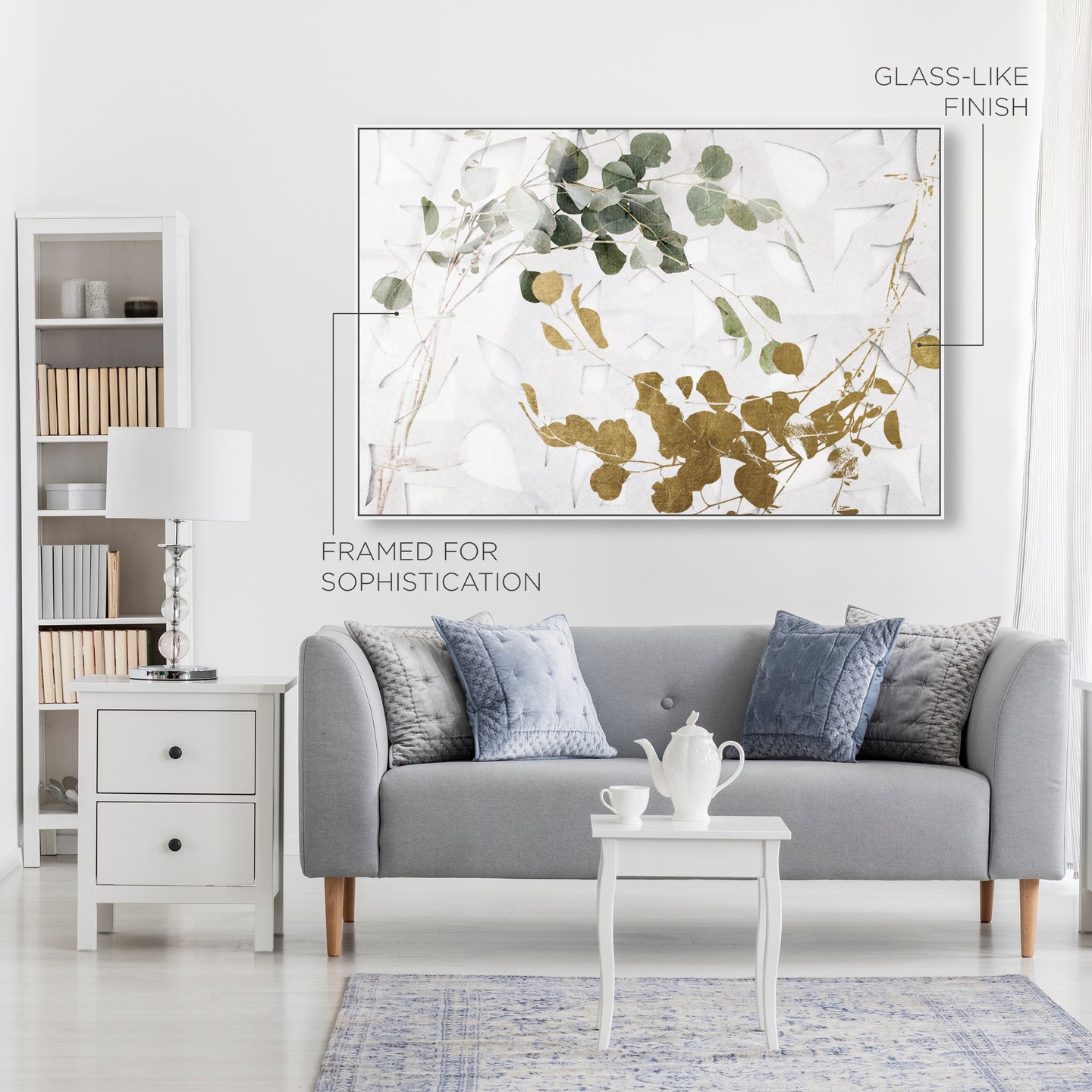 GLASS-LIKE FINISH

FRAMED FOR SOPHISTICATION