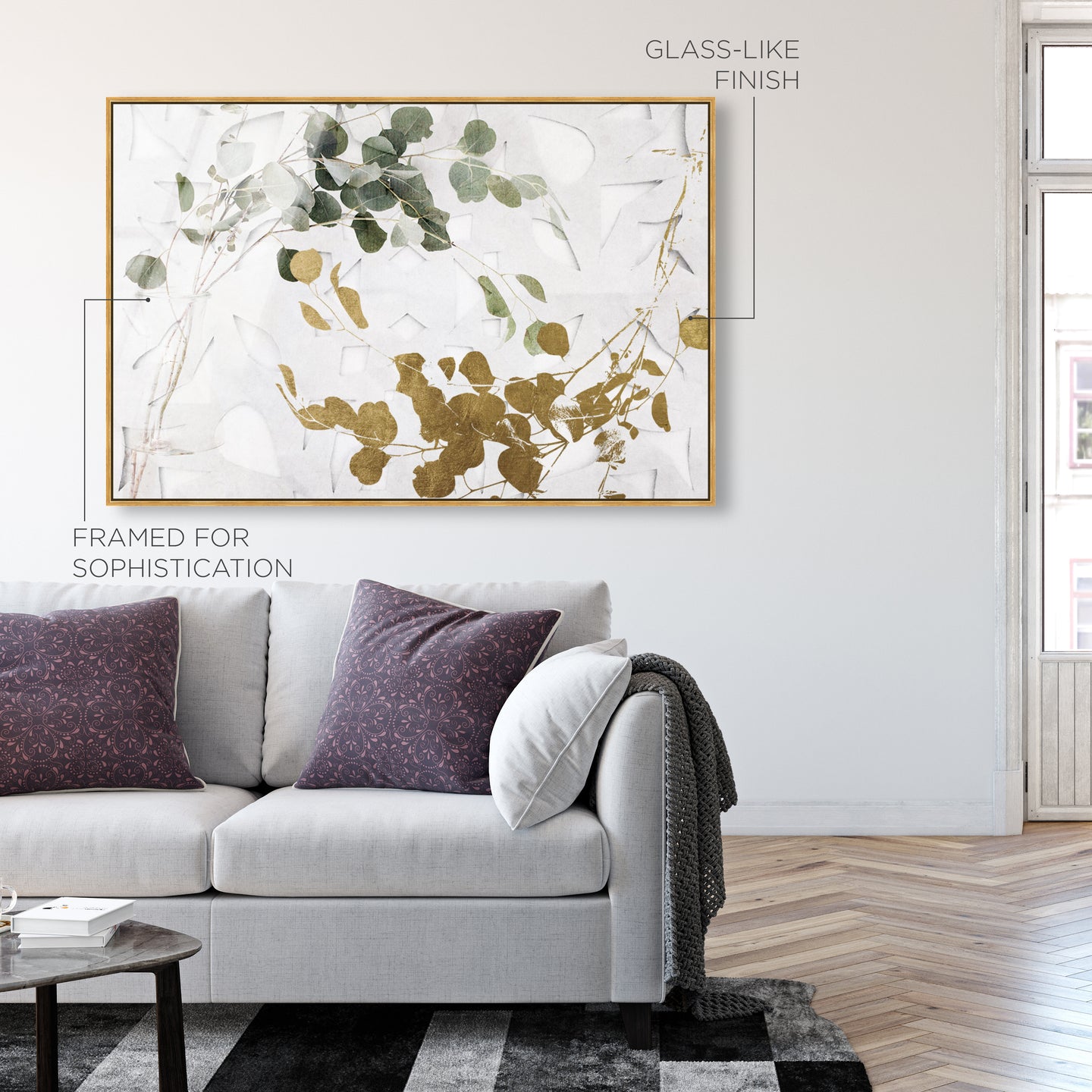 GLASS-LIKE FINISH

FRAMED FOR SOPHISTICATION