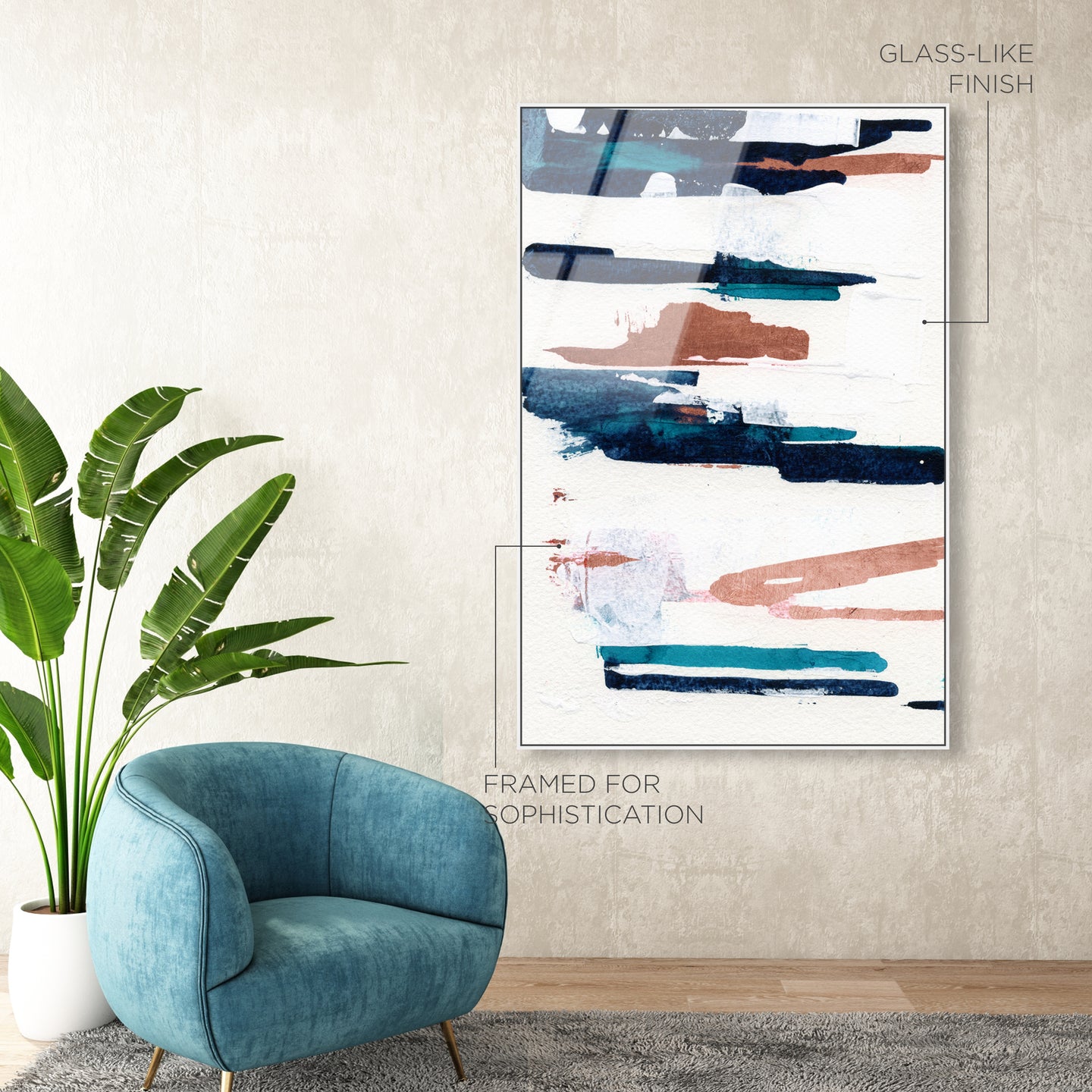 GLASS-LIKE FINISH

FRAMED FOR SOPHISTICATION