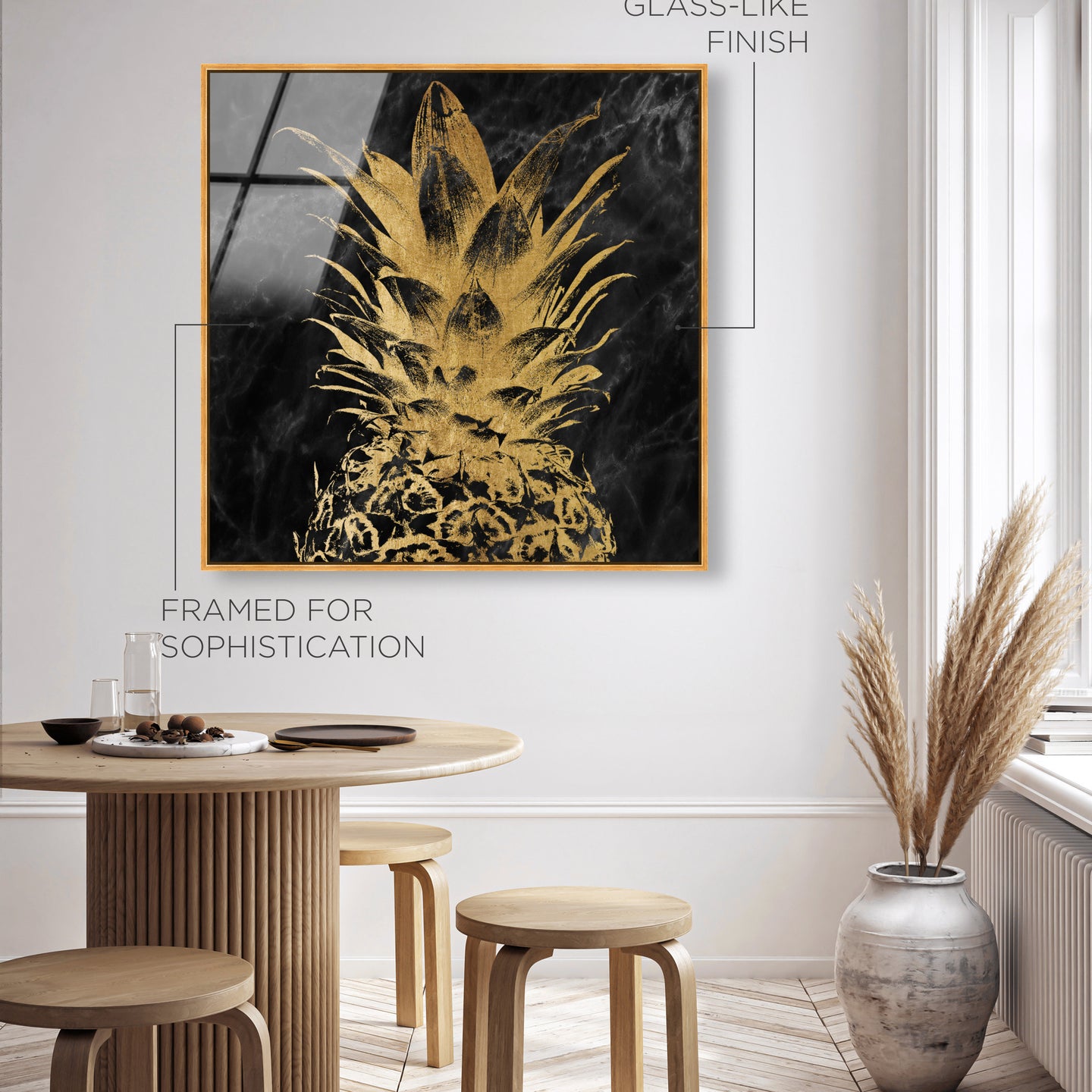 GLASS-LIKE FINISH

FRAMED FOR SOPHISTICATION