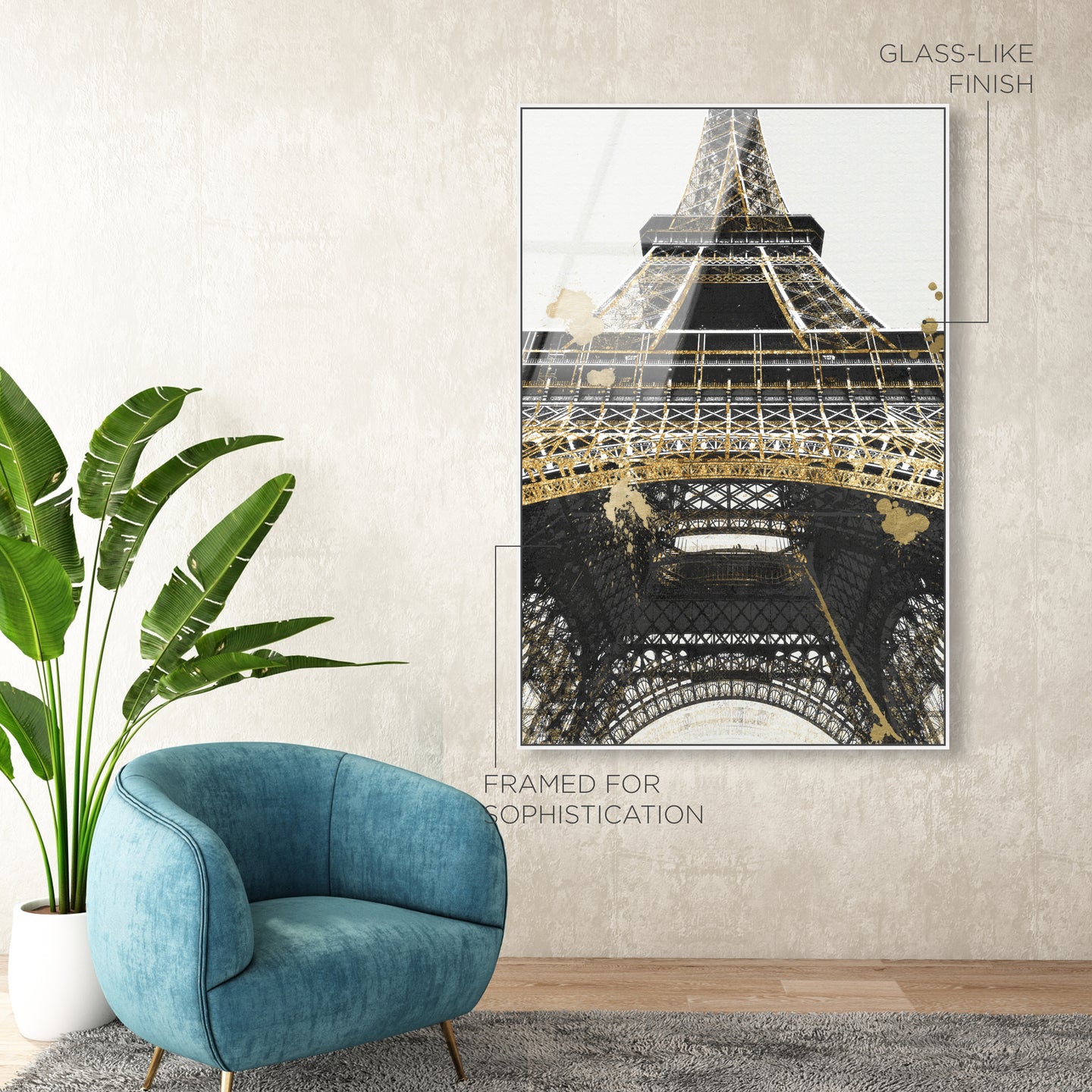 GLASS-LIKE FINISH

FRAMED FOR SOPHISTICATION