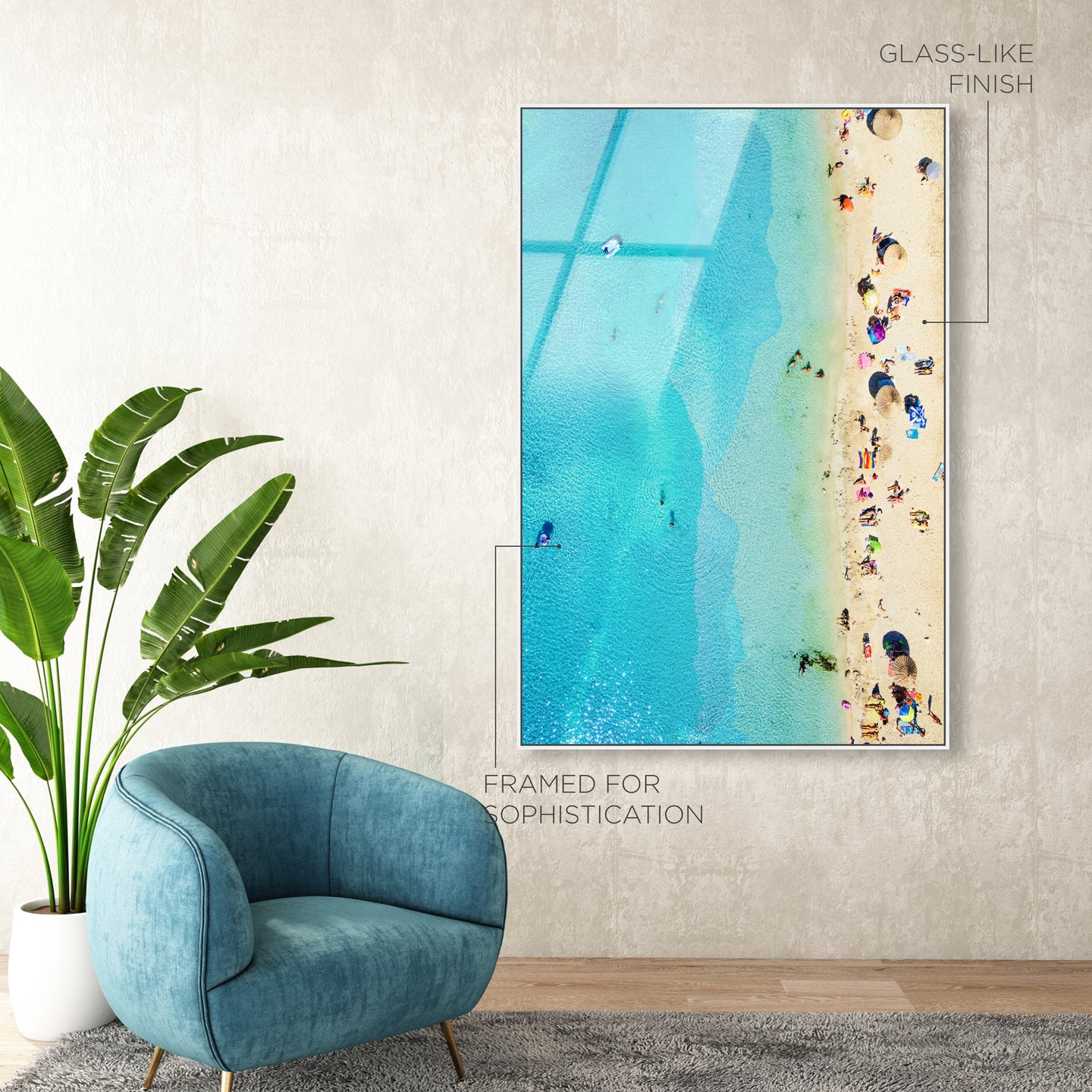 GLASS-LIKE FINISH

FRAMED FOR SOPHISTICATION