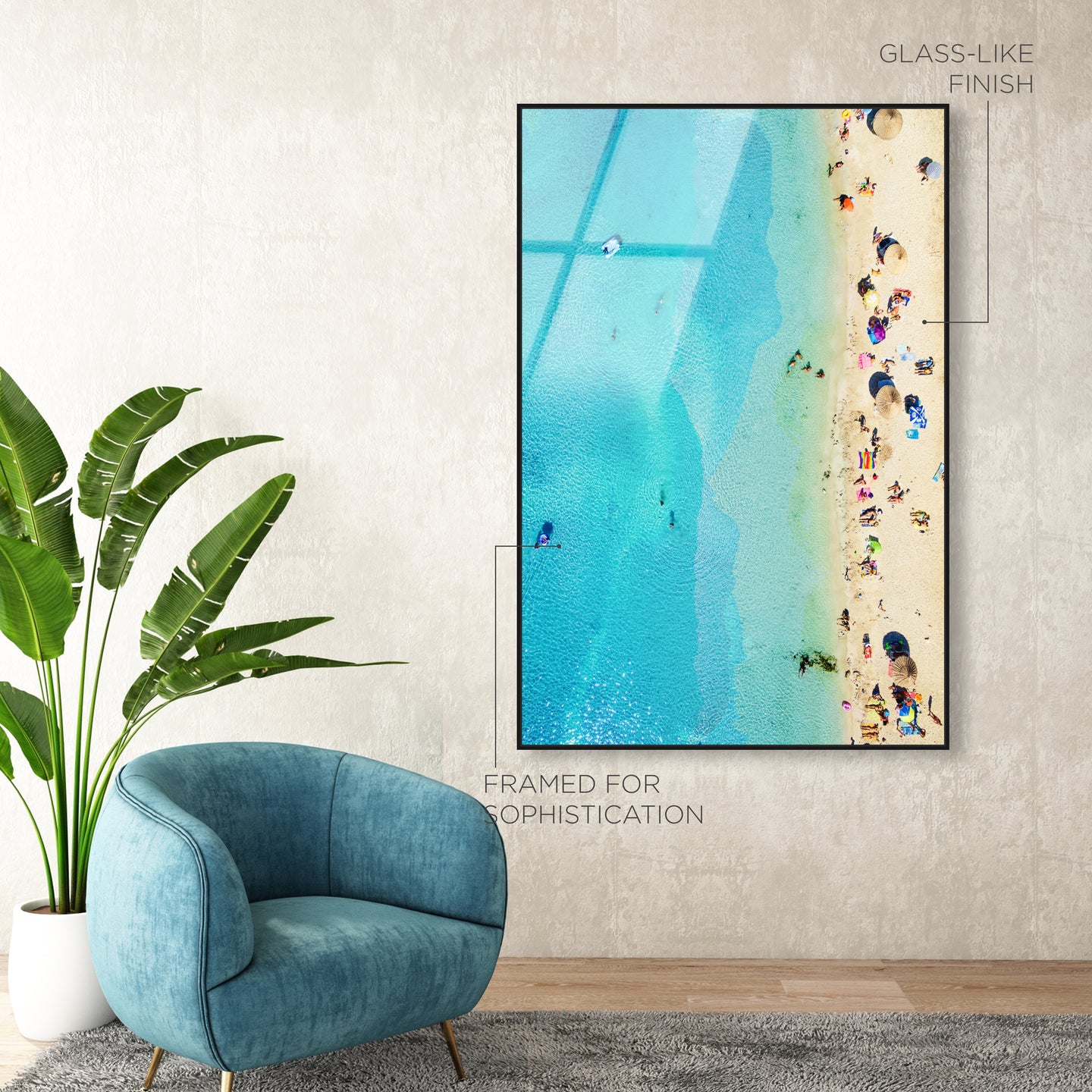 GLASS-LIKE FINISH

FRAMED FOR SOPHISTICATION