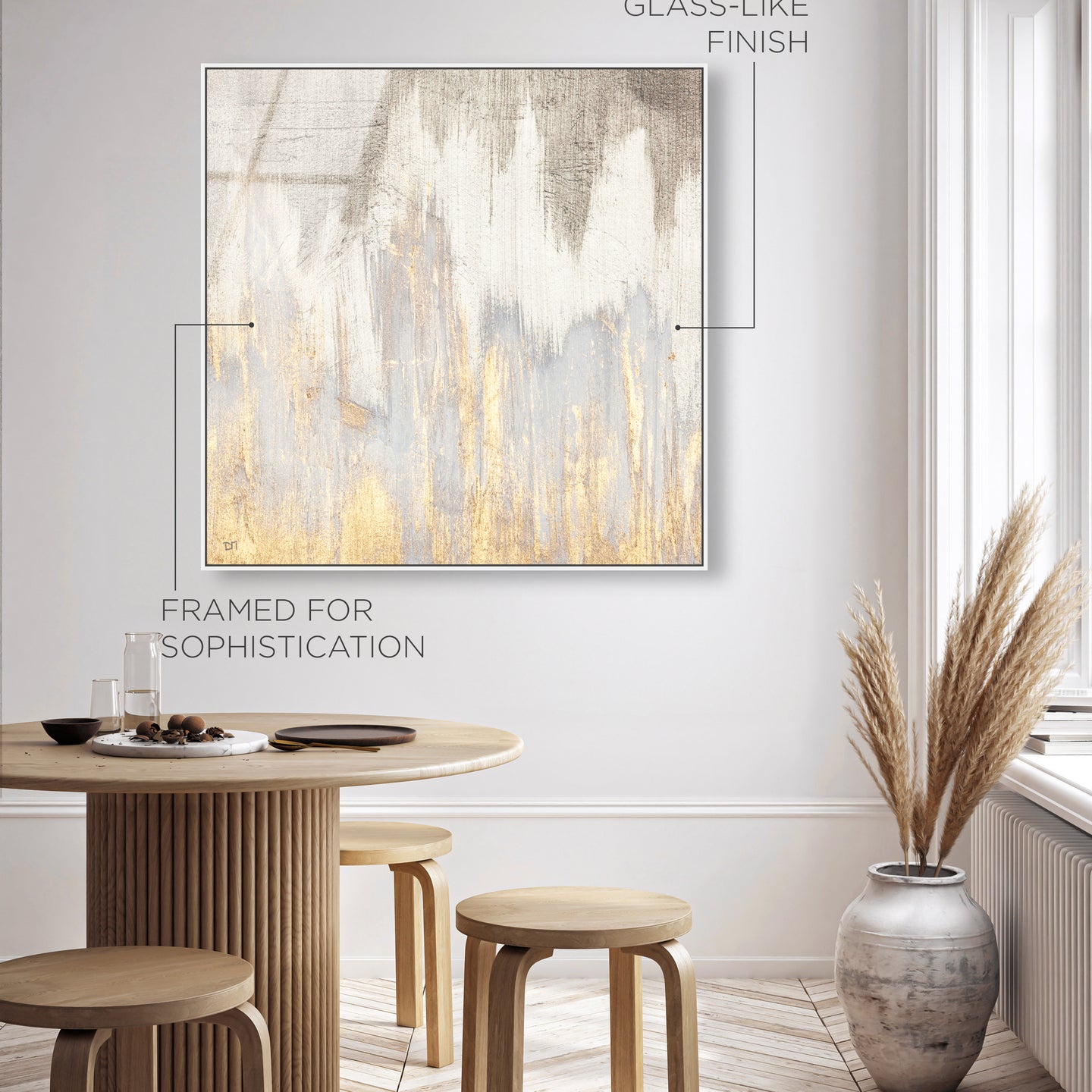 GLASS-LIKE FINISH

FRAMED FOR SOPHISTICATION

DT