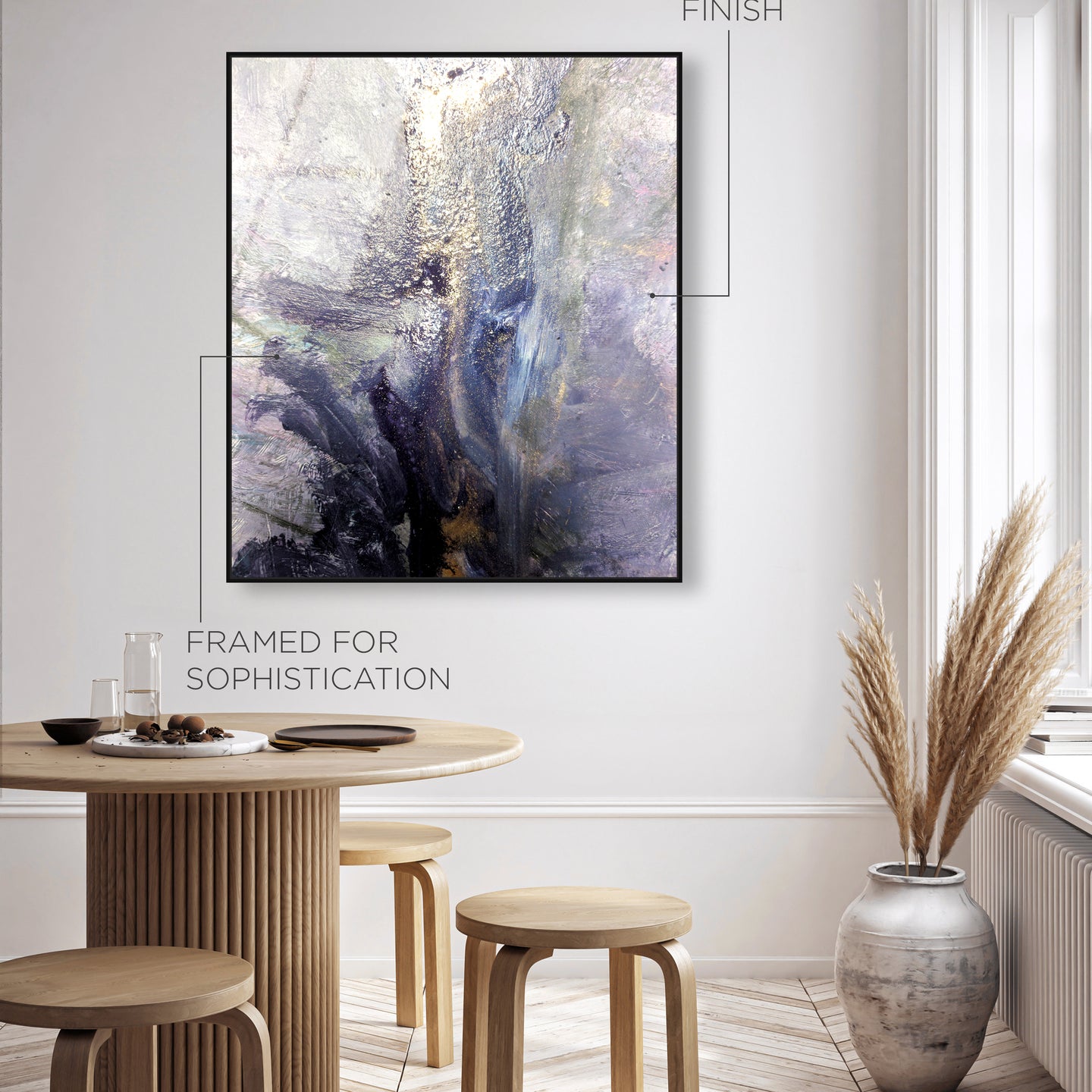 FINISH

FRAMED FOR SOPHISTICATION