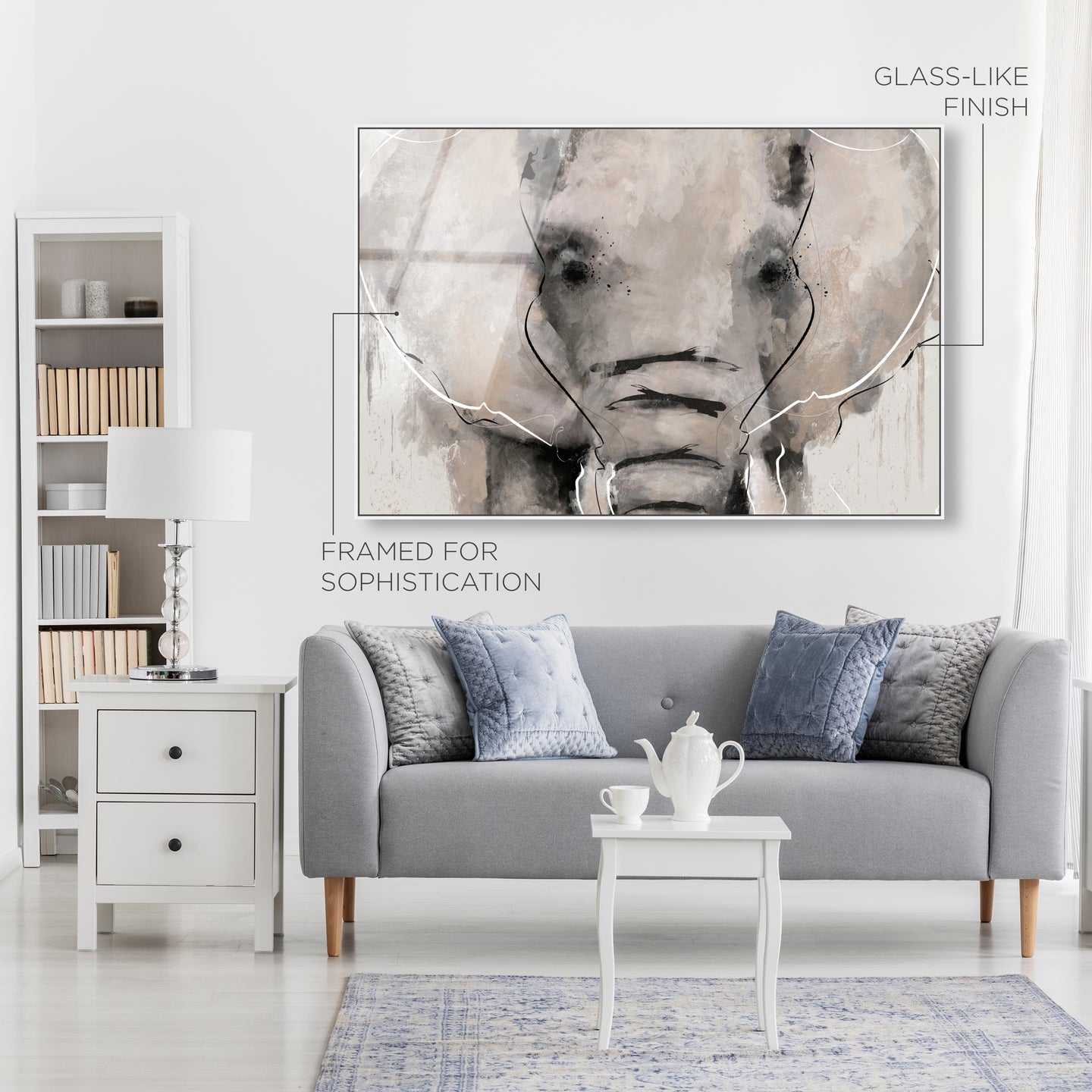 GLASS-LIKE FINISH

FRAMED FOR SOPHISTICATION