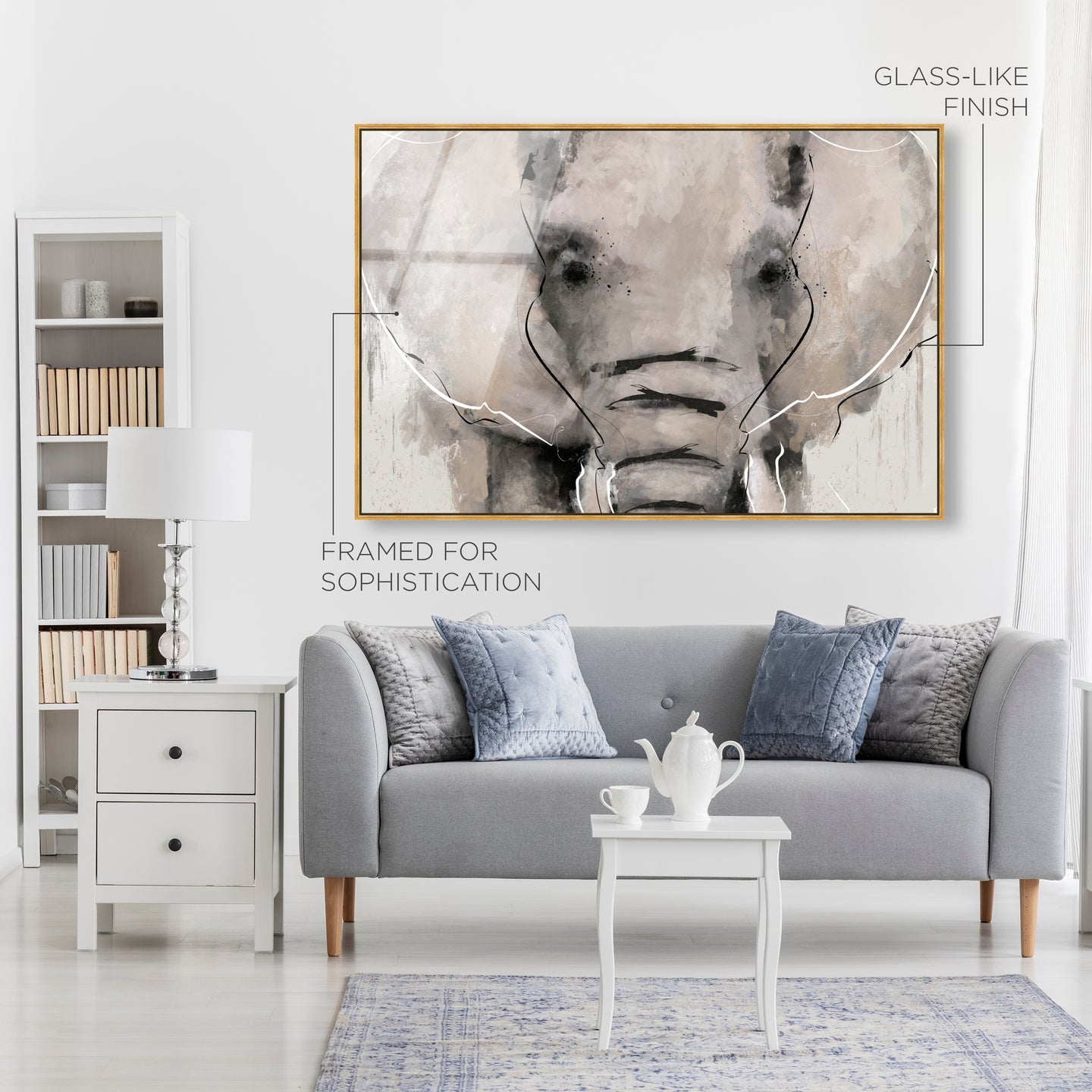 GLASS-LIKE FINISH

FRAMED FOR SOPHISTICATION