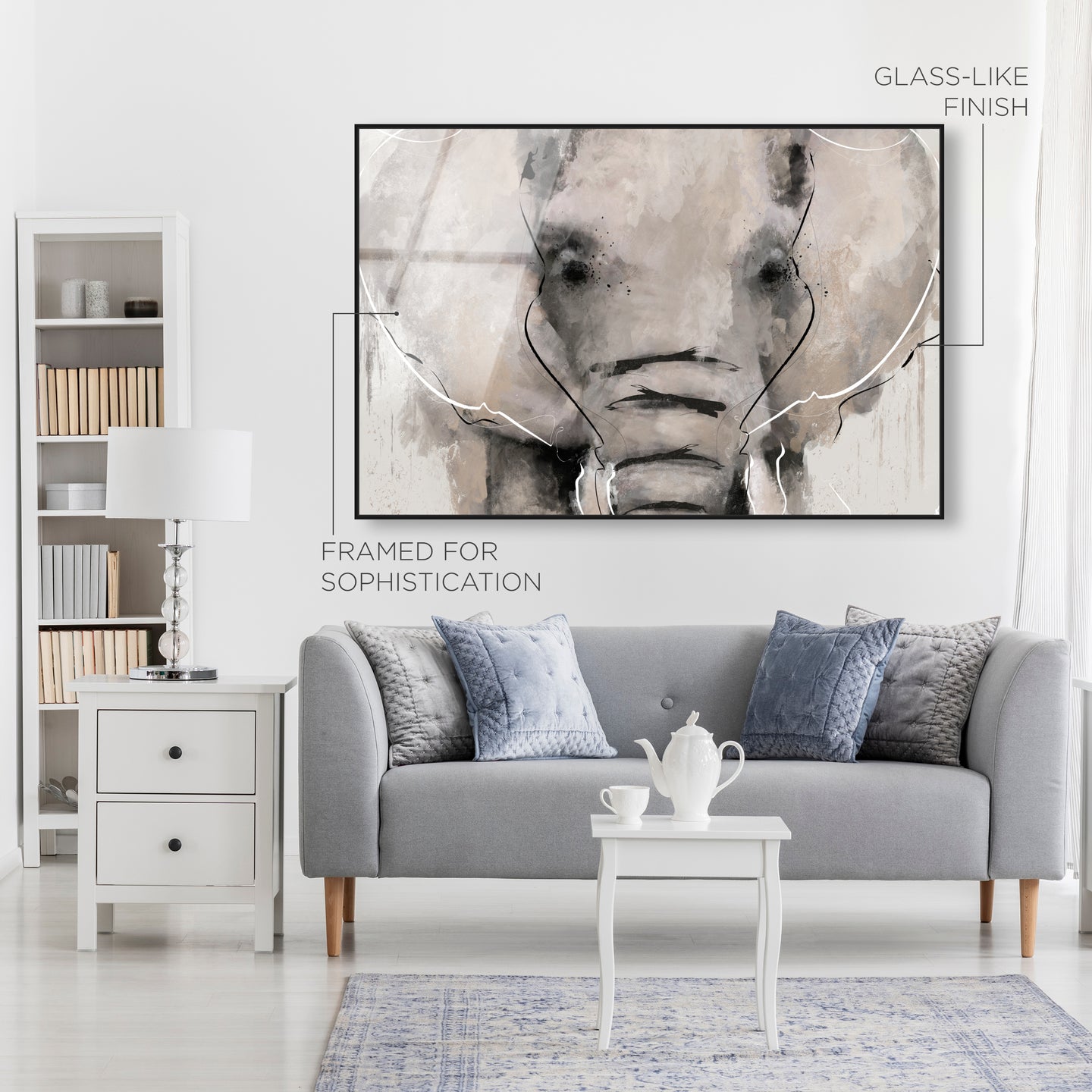 GLASS-LIKE
FINISH

FRAMED FOR
SOPHISTICATION