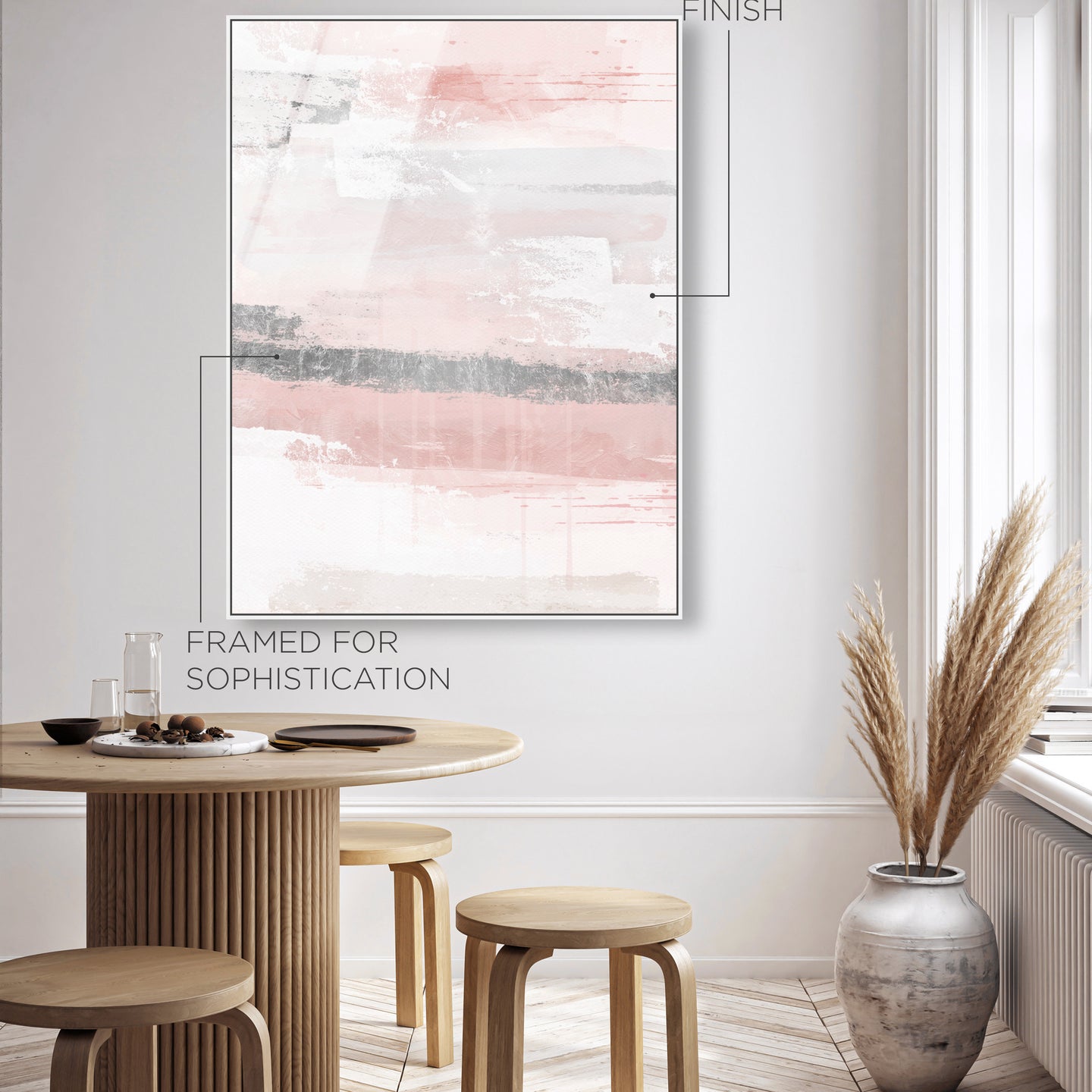 FINISH

FRAMED FOR SOPHISTICATION