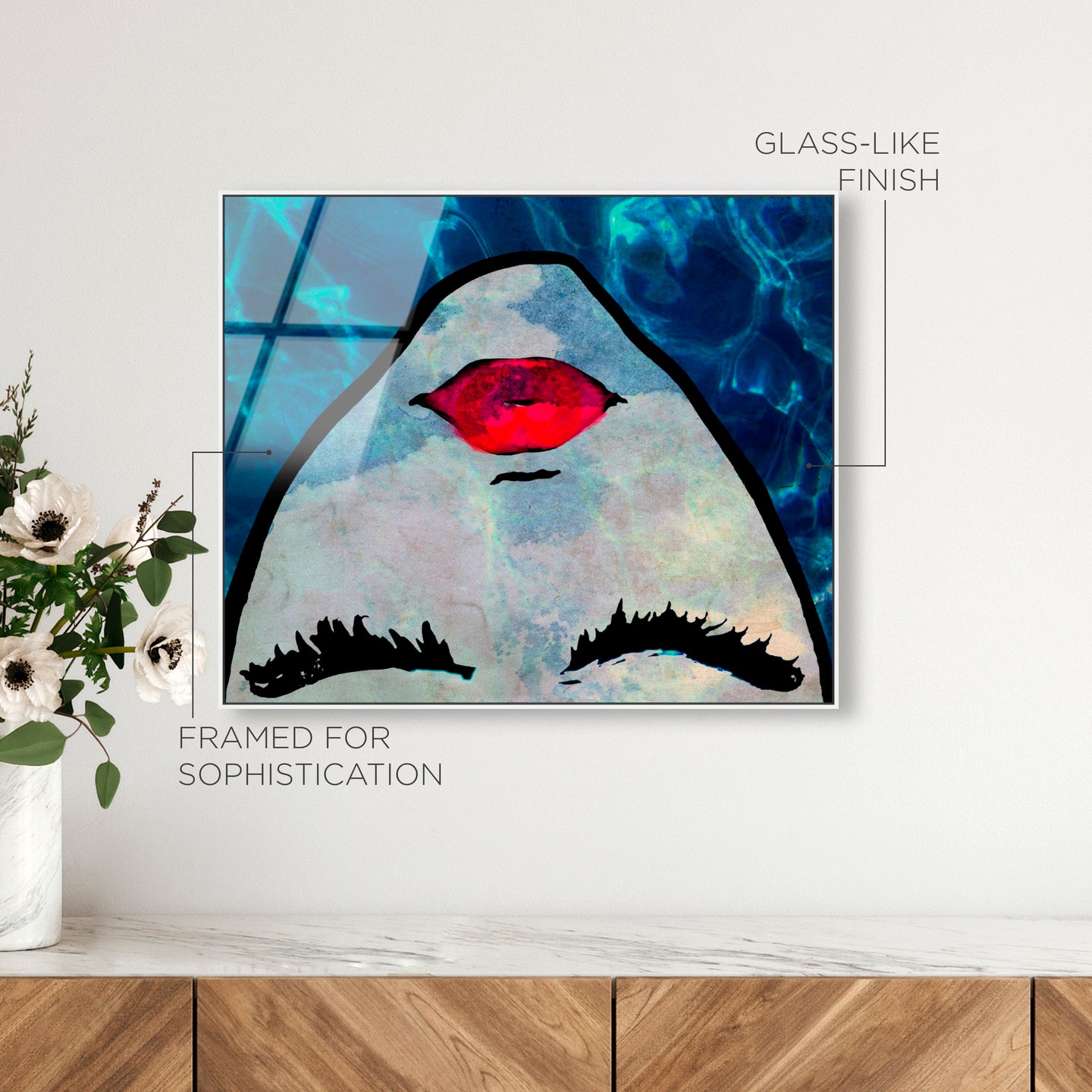 GLASS-LIKE
FINISH

FRAMED FOR
SOPHISTICATION