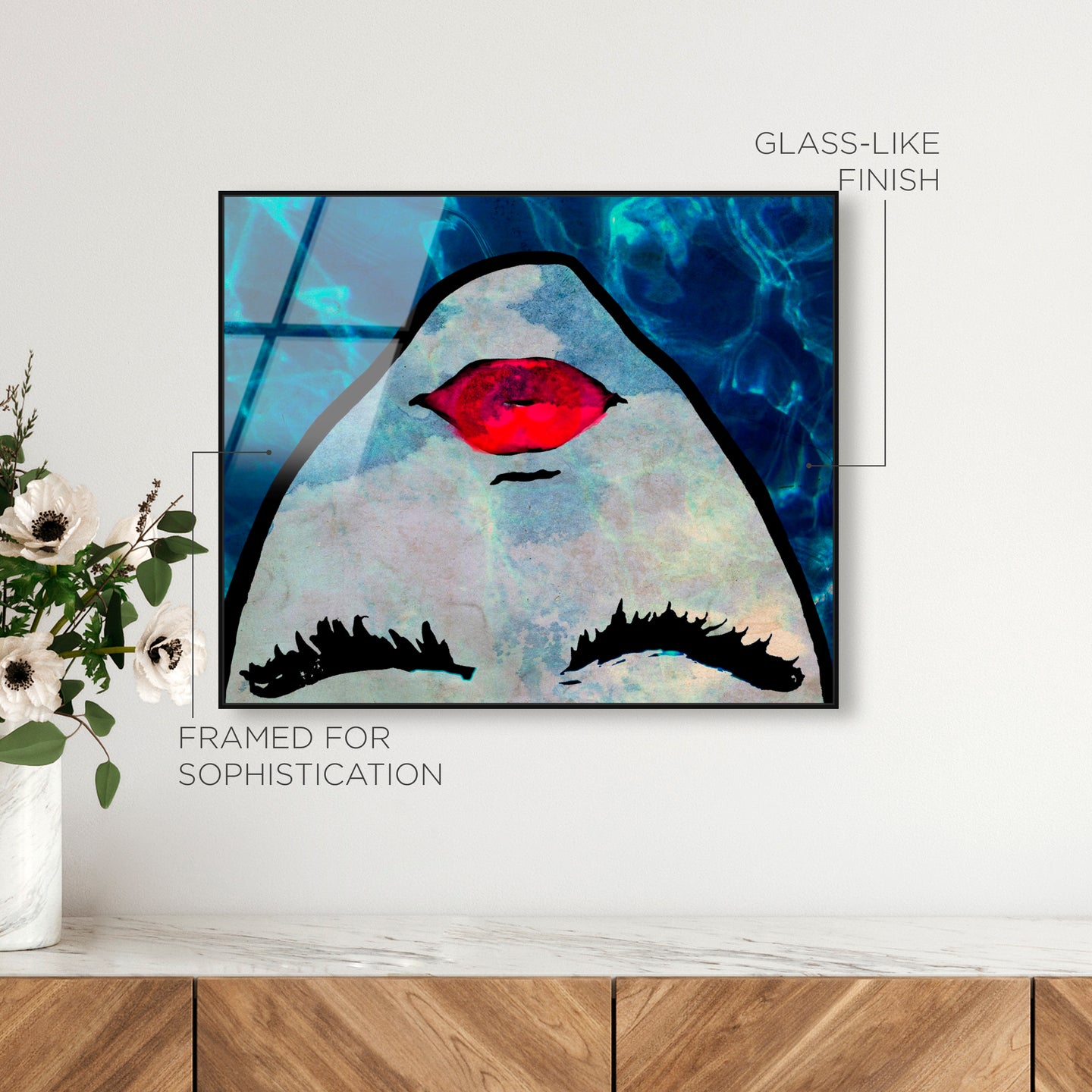 GLASS-LIKE FINISH

FRAMED FOR SOPHISTICATION