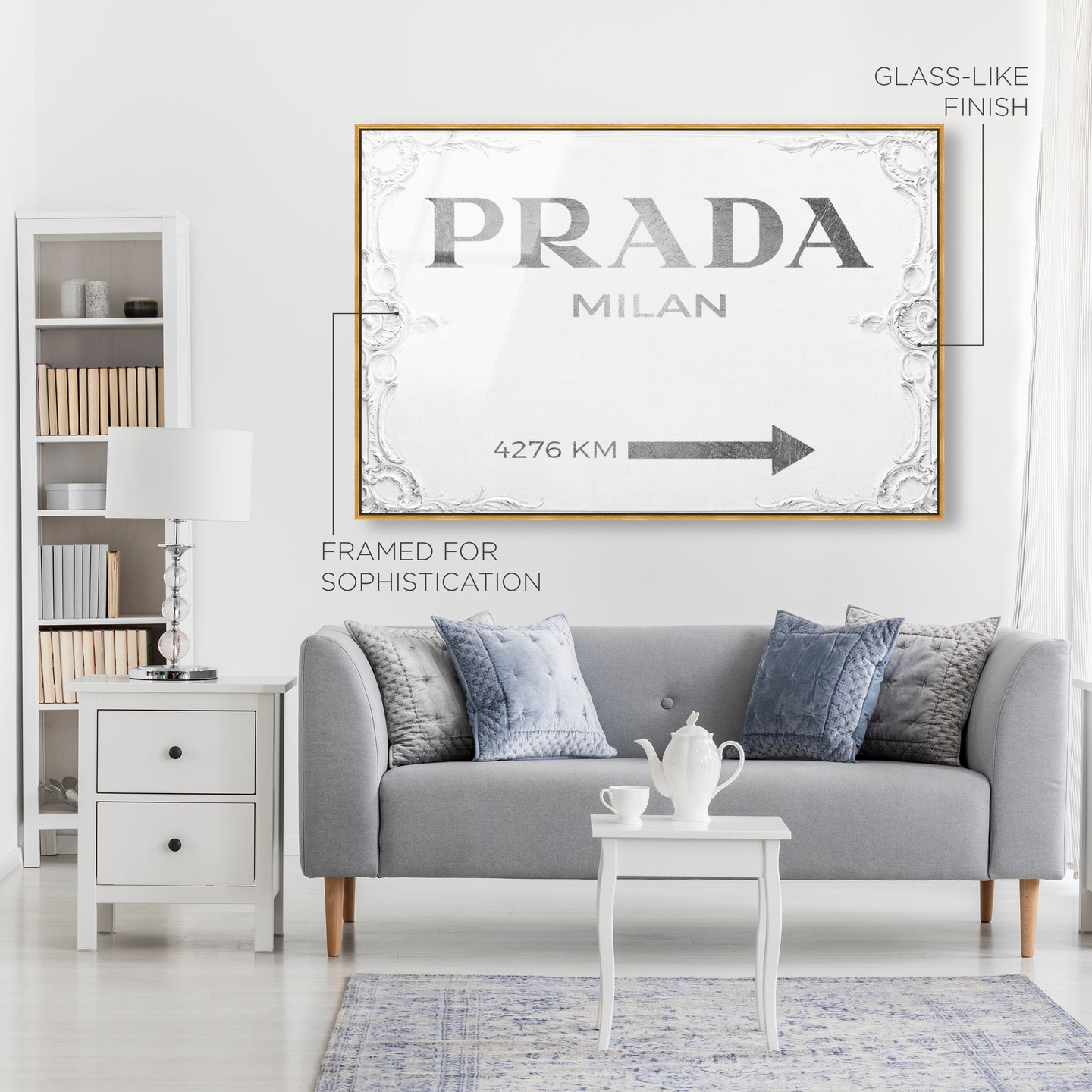 GLASS-LIKE FINISH

PRADA
MILAN

4276 KM

FRAMED FOR SOPHISTICATION