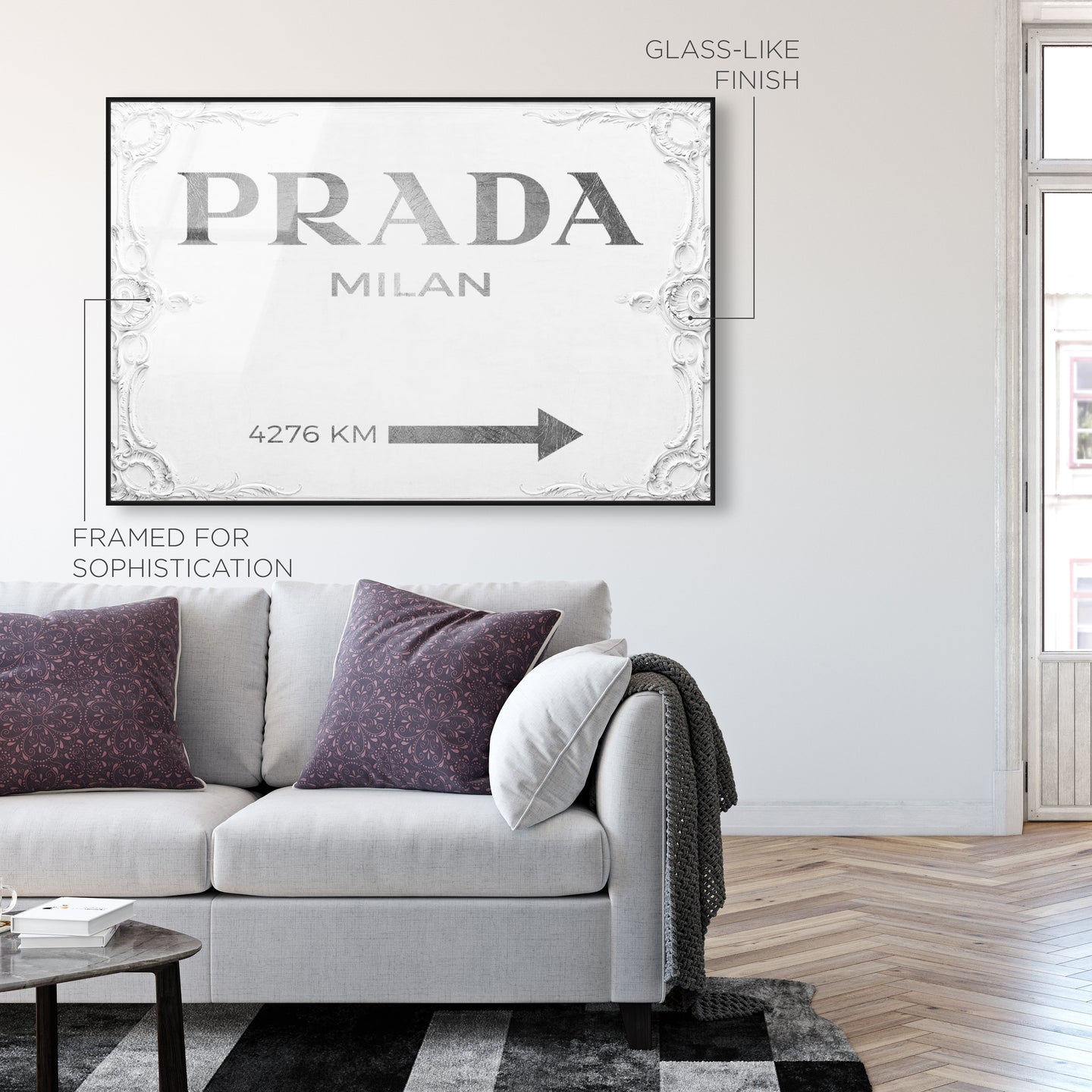 GLASS-LIKE FINISH

PRADA

MILAN

4276 KM

FRAMED FOR SOPHISTICATION