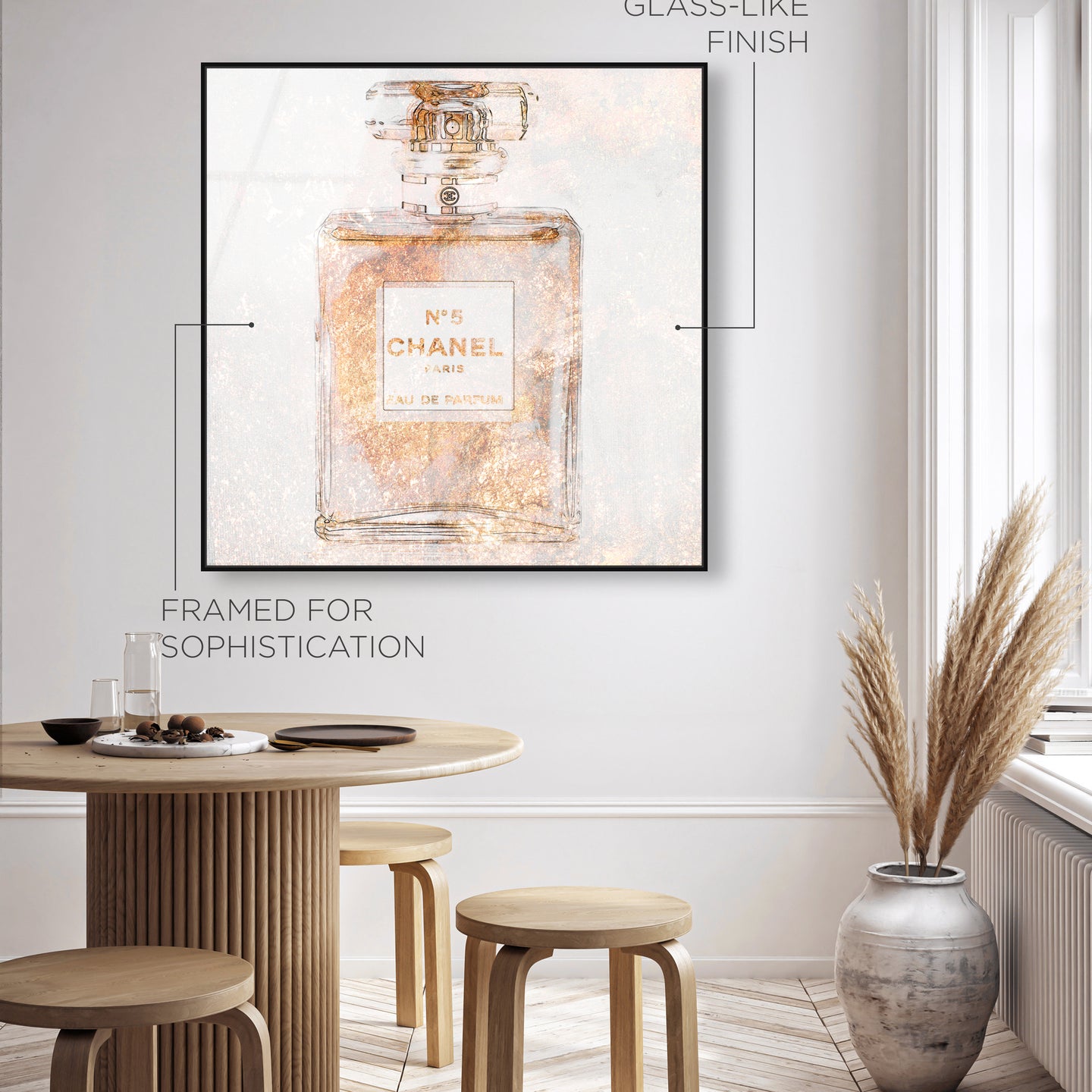 GLASS-LIKE
FINISH

N°5
CHANEL
PARIS
EAU DE PARFUM

FRAMED FOR
SOPHISTICATION