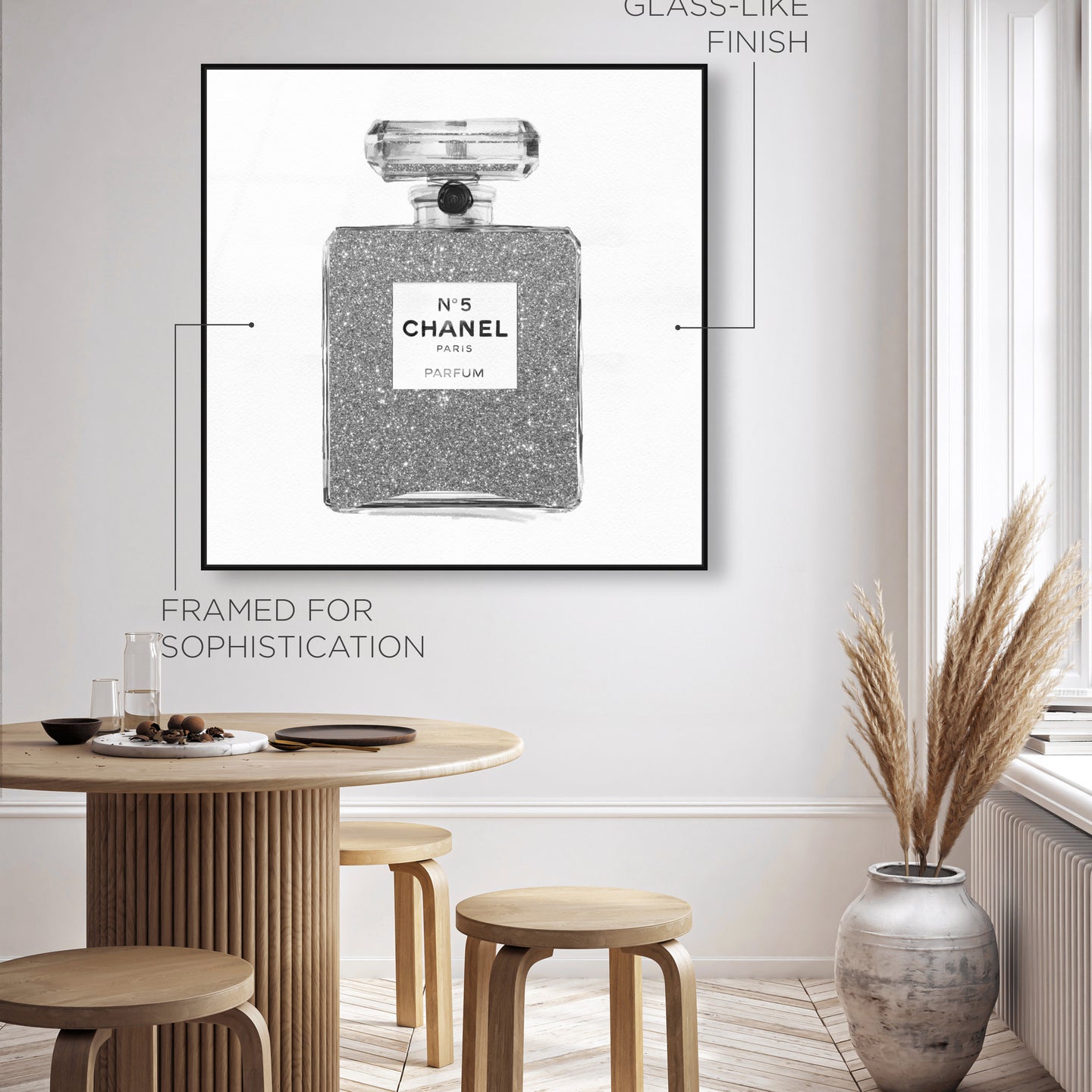 GLASS-LIKE FINISH

N°5
CHANEL
PARIS
PARFUM

FRAMED FOR SOPHISTICATION