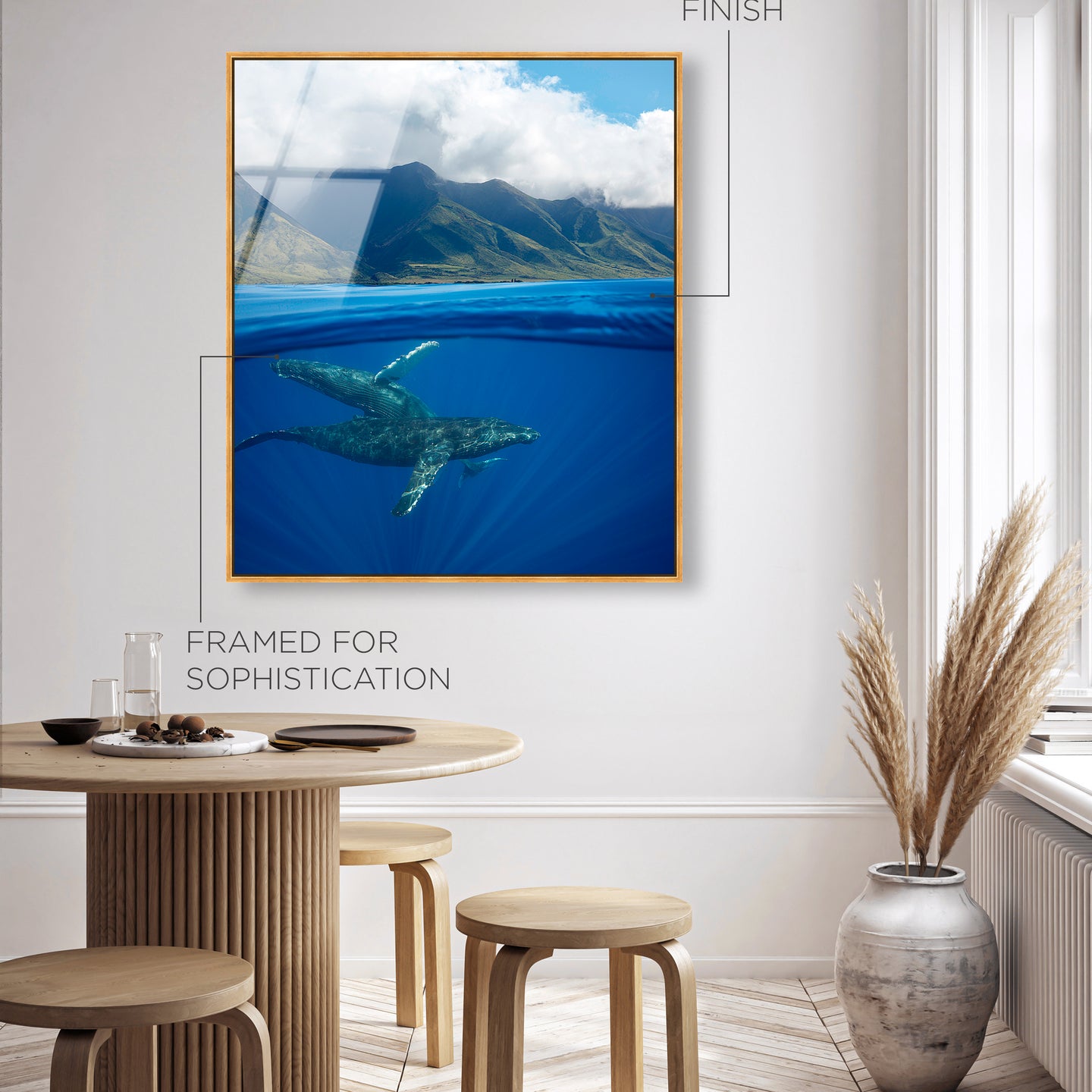 FINISH

FRAMED FOR SOPHISTICATION