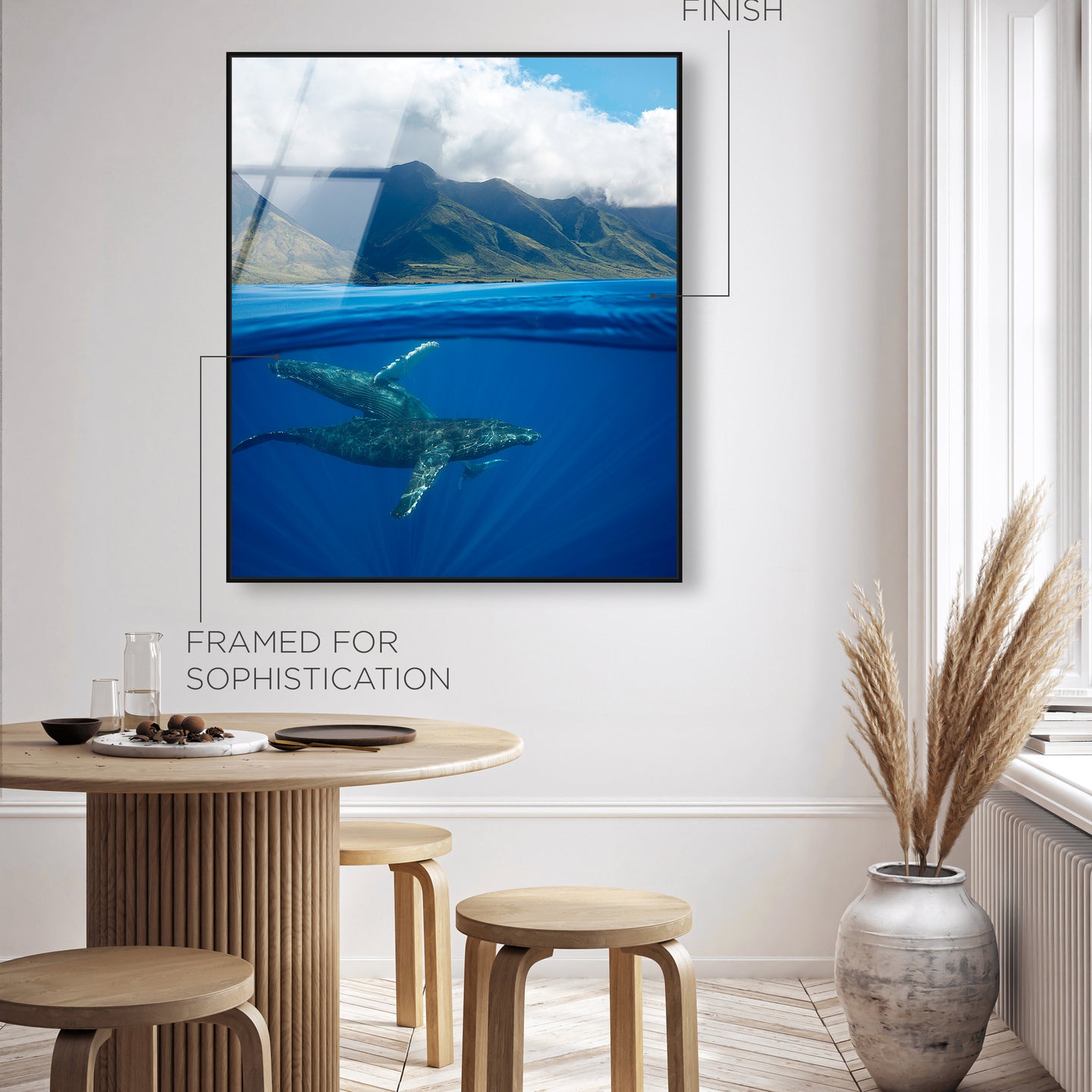 FINISH

FRAMED FOR SOPHISTICATION