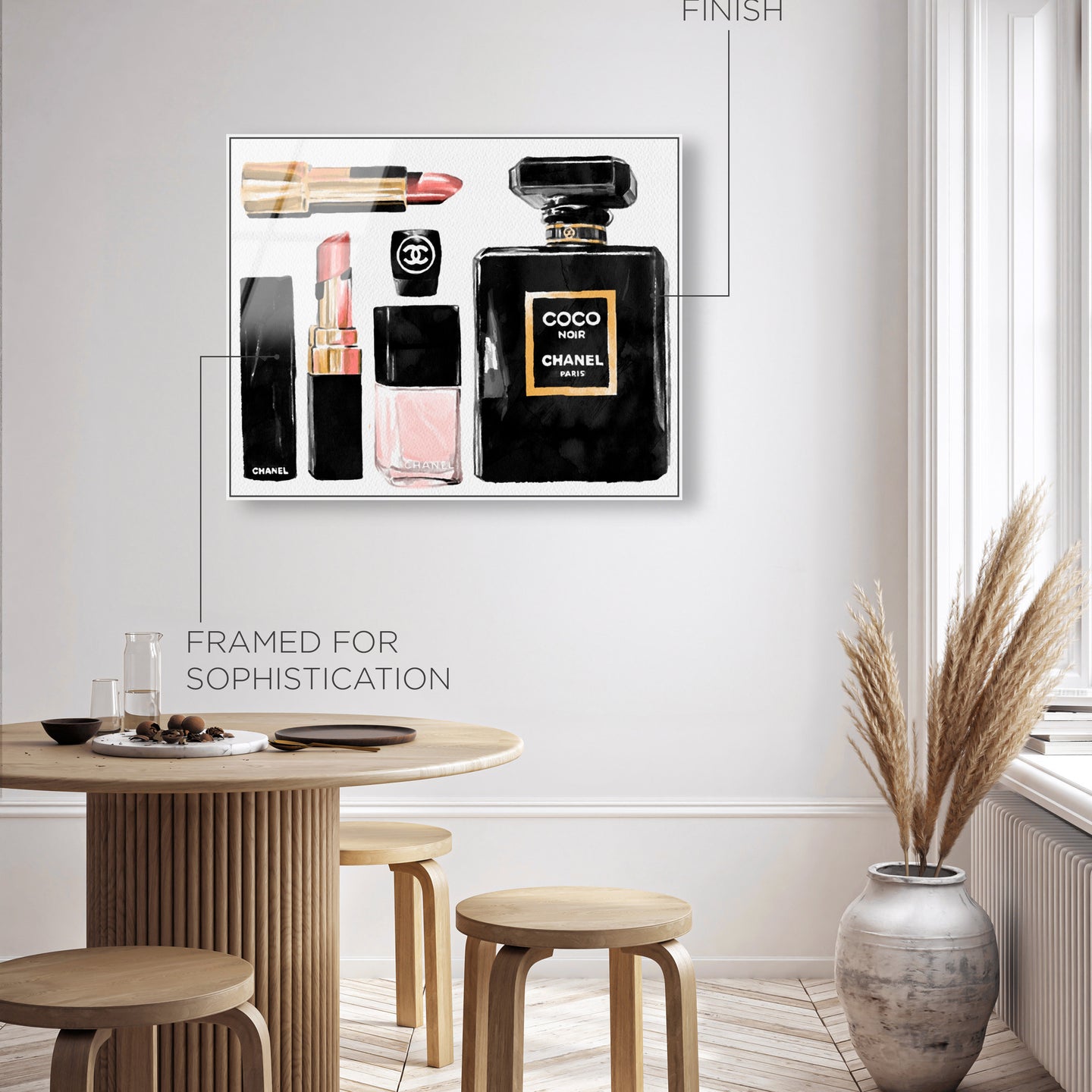 FINISH

COCO
NOIR
CHANEL
PARIS

CHANEL

CHANEL

FRAMED FOR SOPHISTICATION