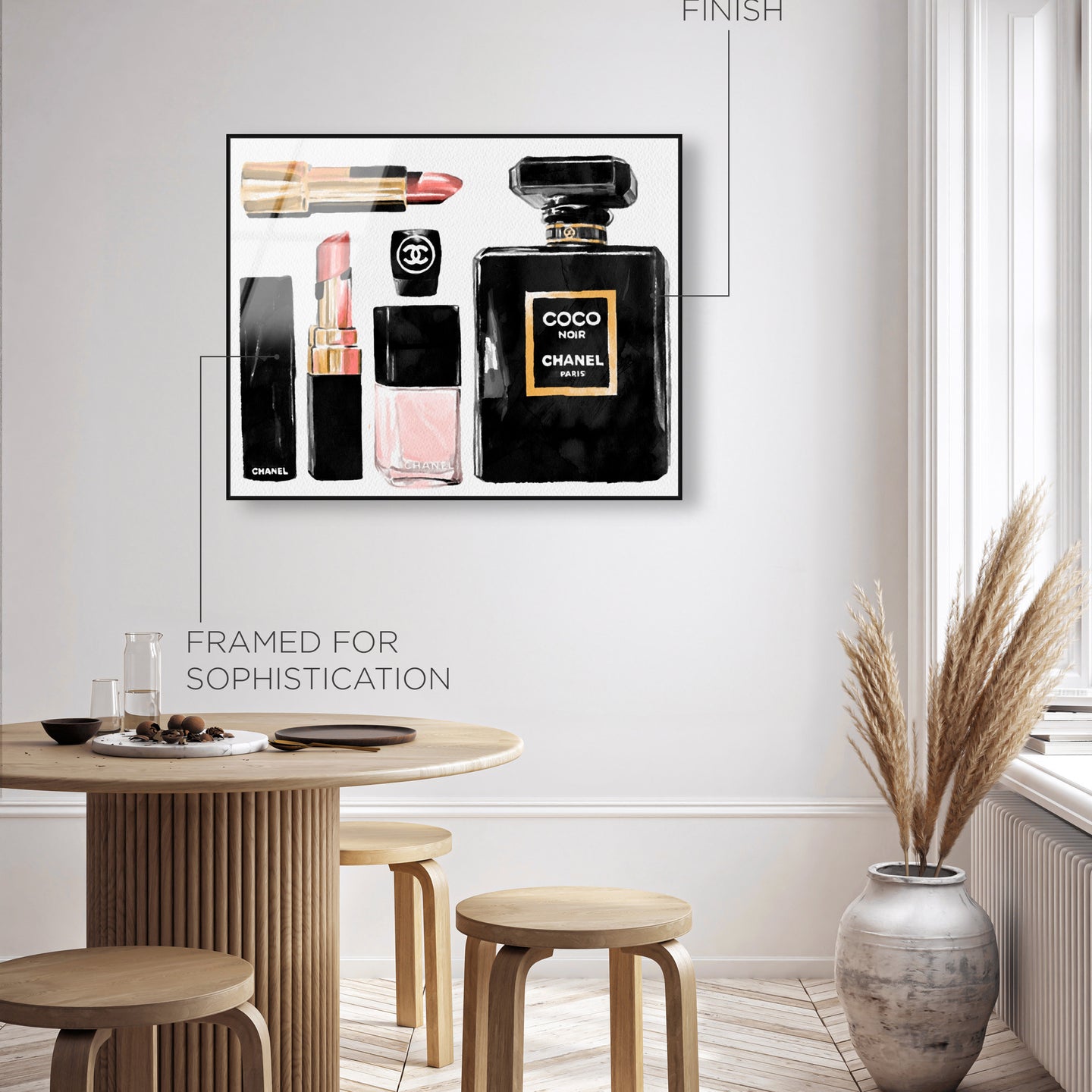 FINISH

COCO
NOIR
CHANEL
PARIS

CHANEL

CHANEL

FRAMED FOR SOPHISTICATION