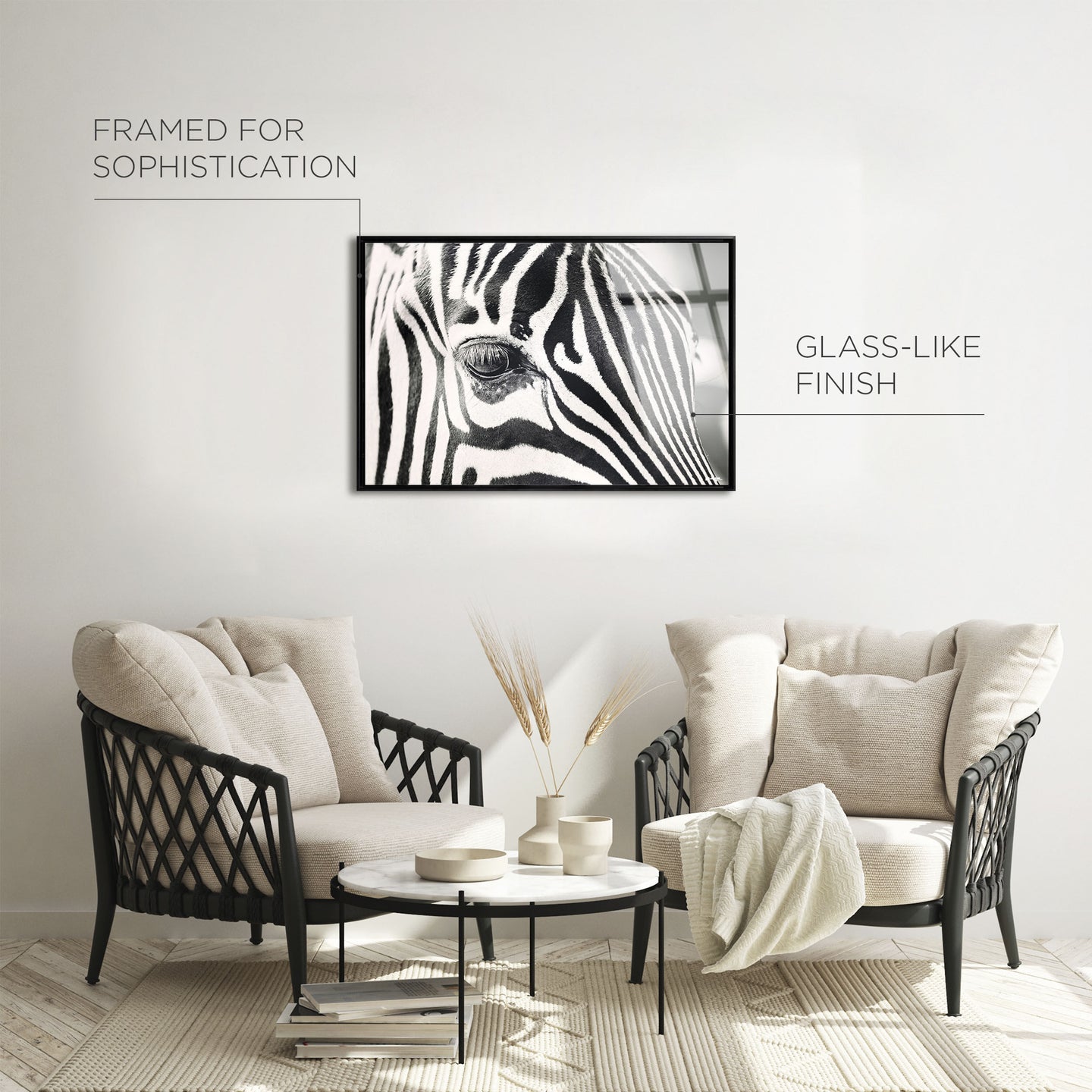 FRAMED FOR SOPHISTICATION

GLASS-LIKE FINISH