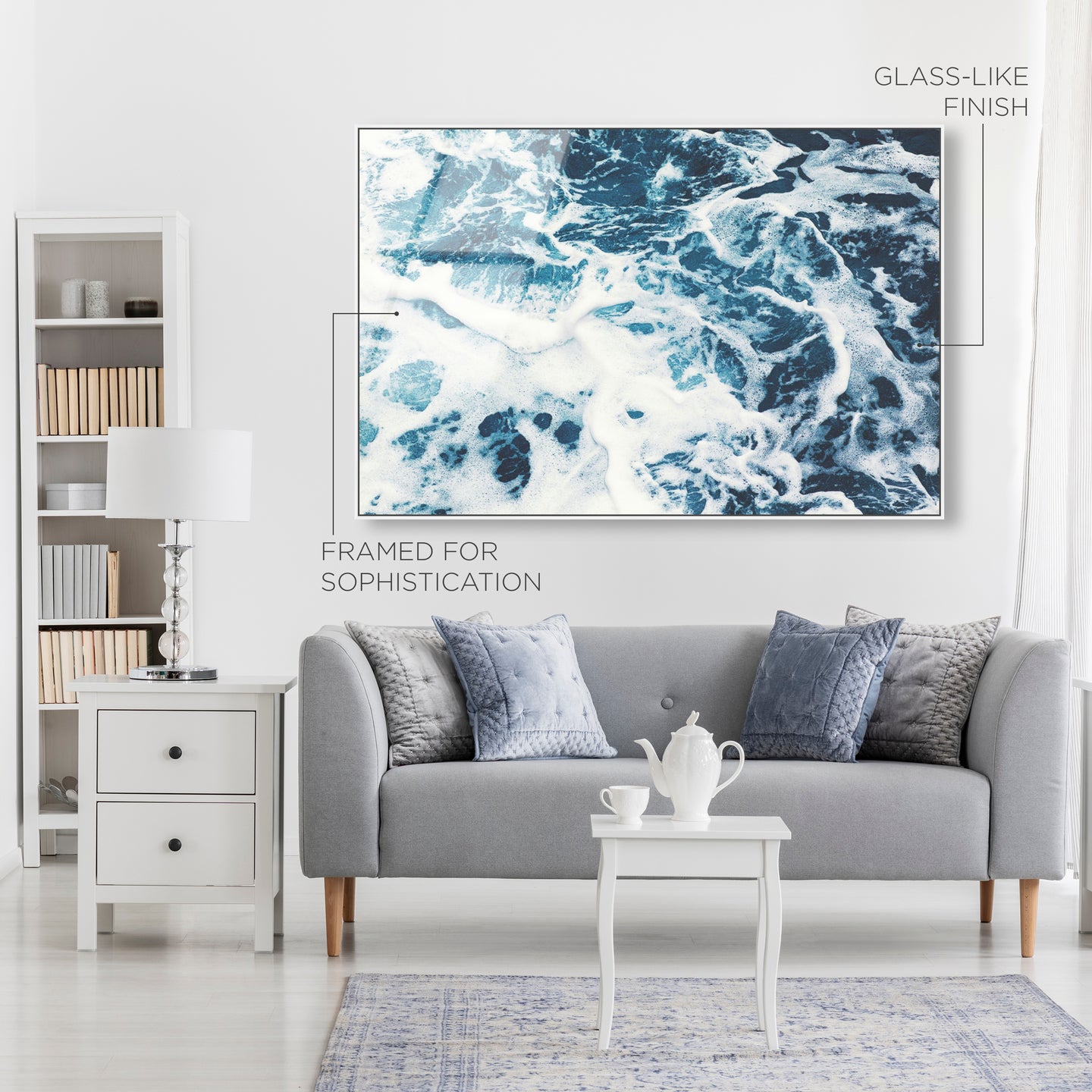 GLASS-LIKE FINISH

FRAMED FOR SOPHISTICATION