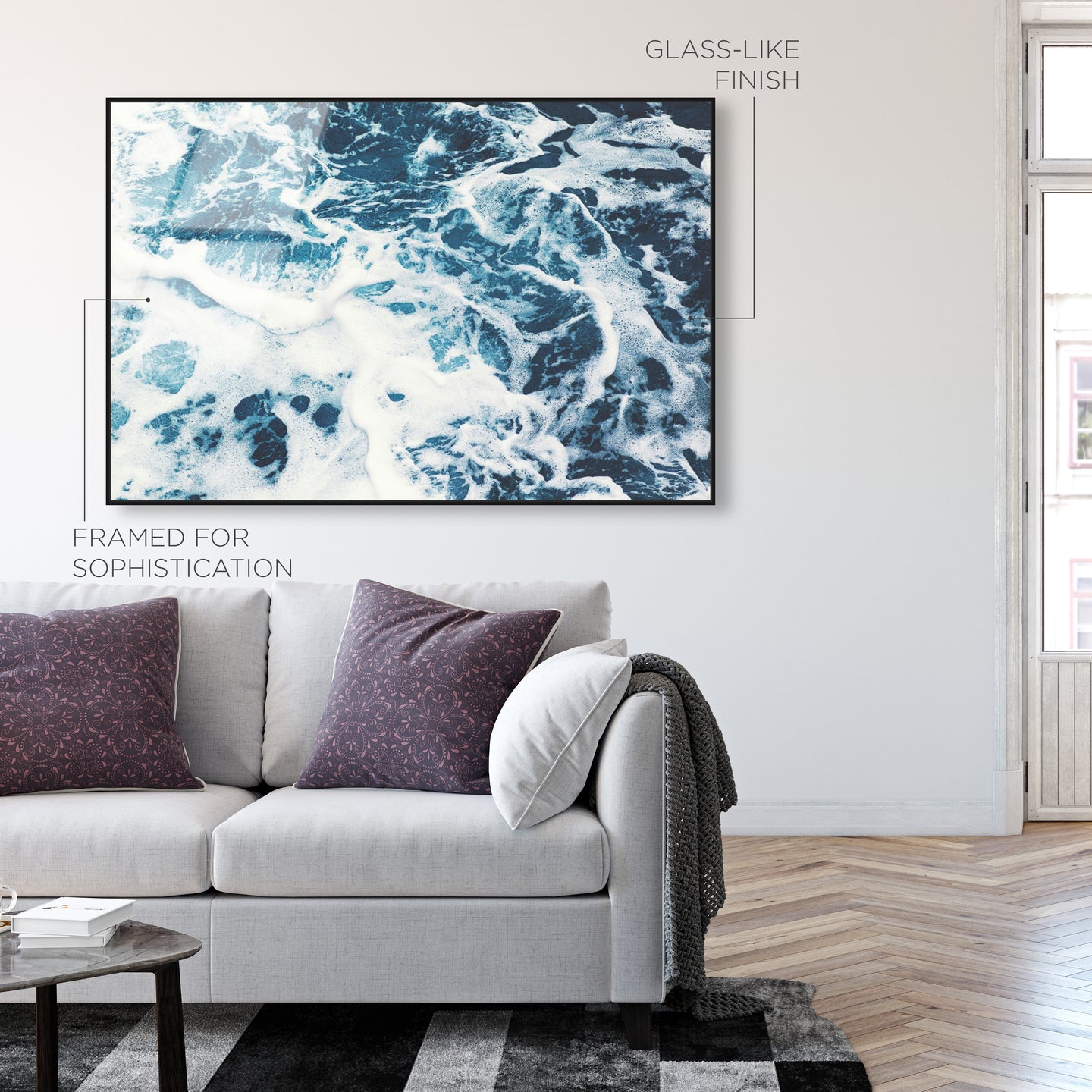 GLASS-LIKE FINISH

FRAMED FOR SOPHISTICATION