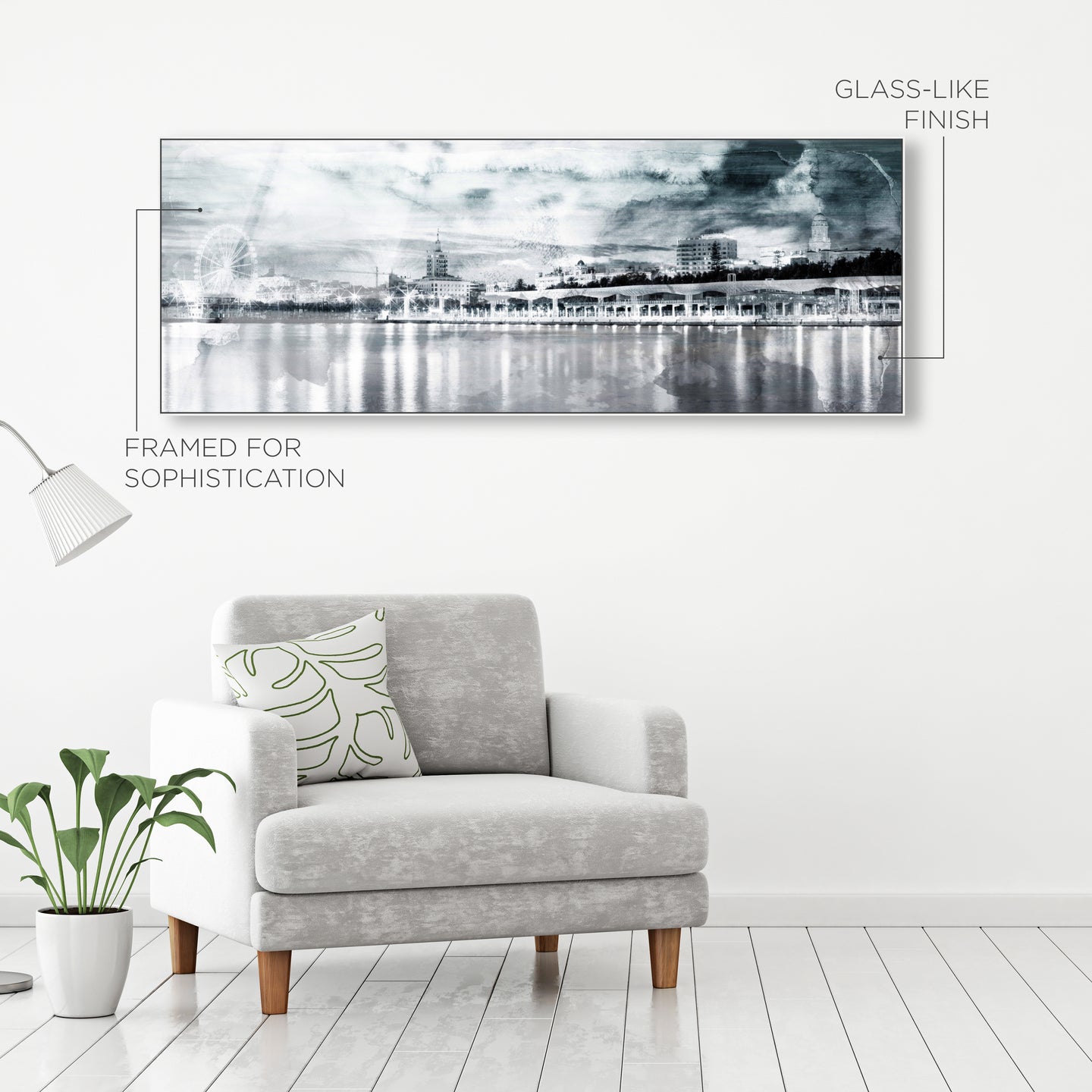 GLASS-LIKE FINISH

FRAMED FOR SOPHISTICATION