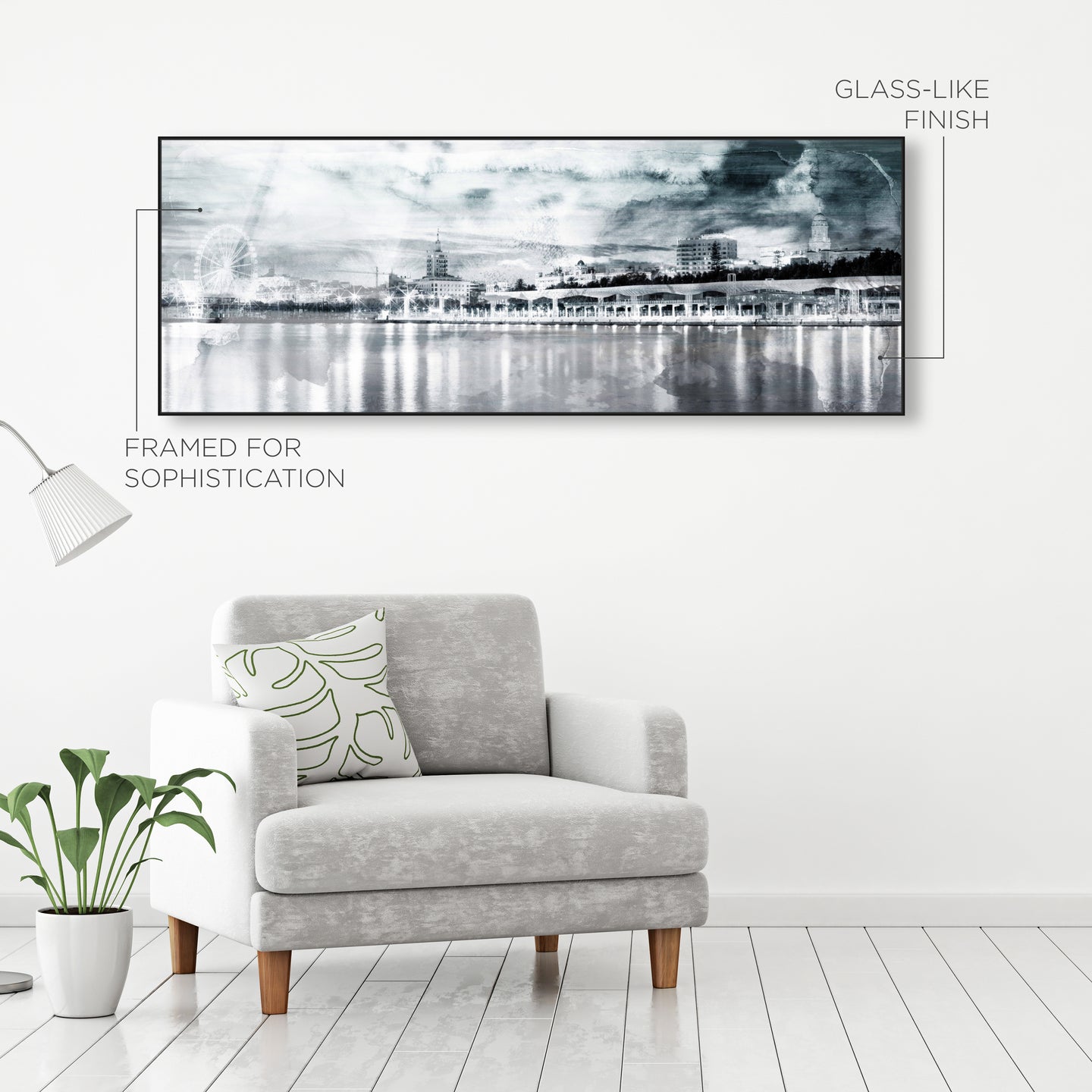 GLASS-LIKE FINISH

FRAMED FOR SOPHISTICATION