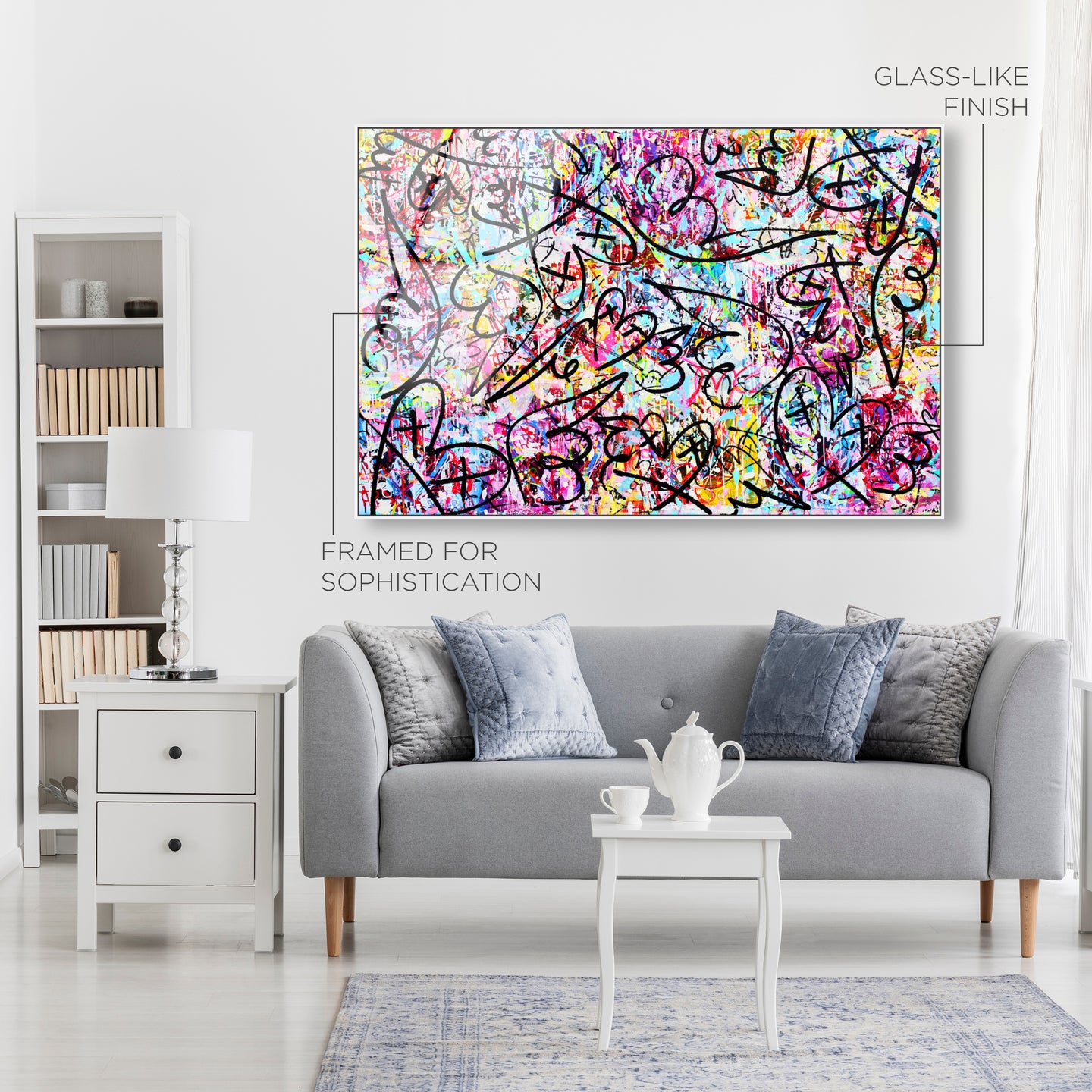 GLASS-LIKE FINISH

FRAMED FOR SOPHISTICATION