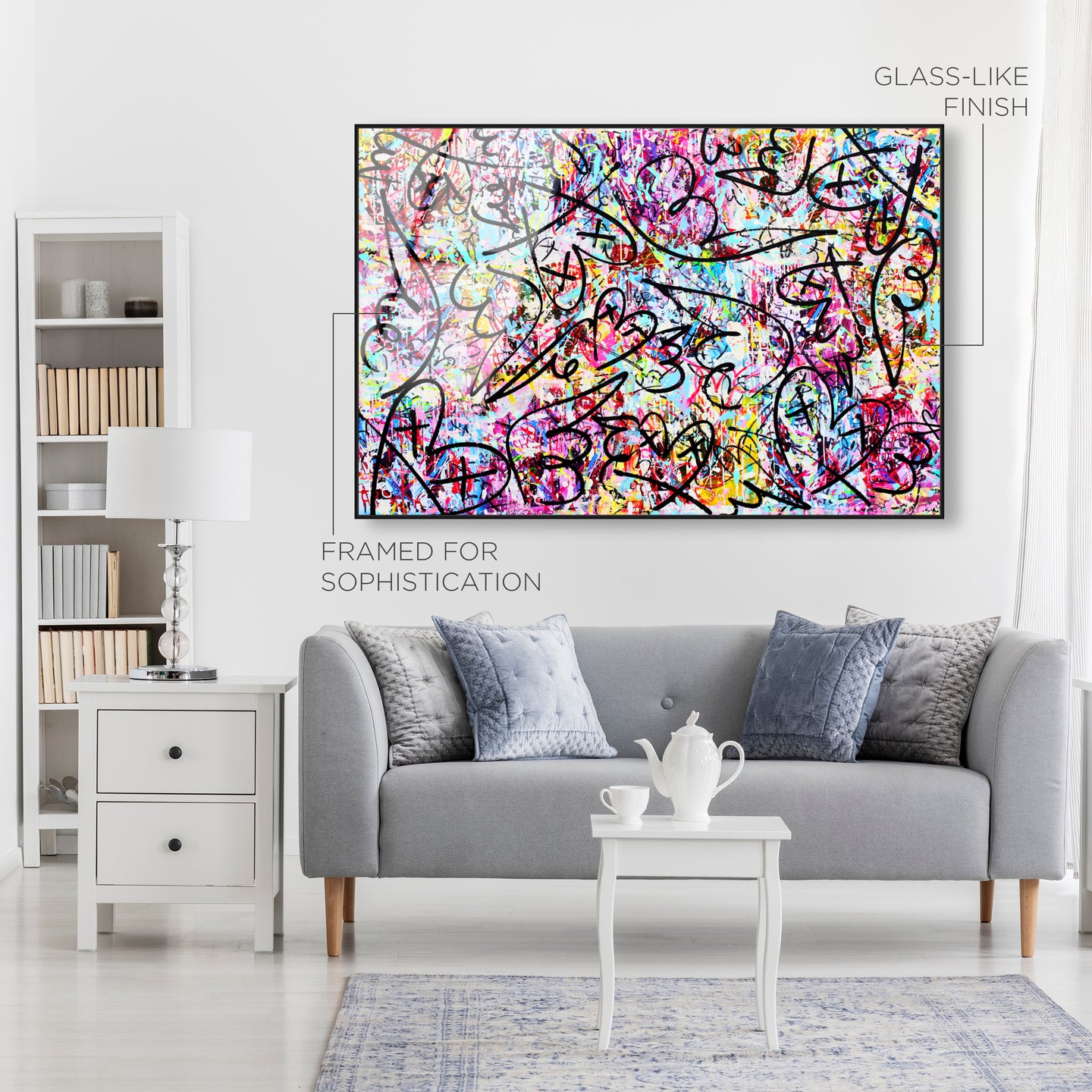 GLASS-LIKE FINISH

FRAMED FOR SOPHISTICATION