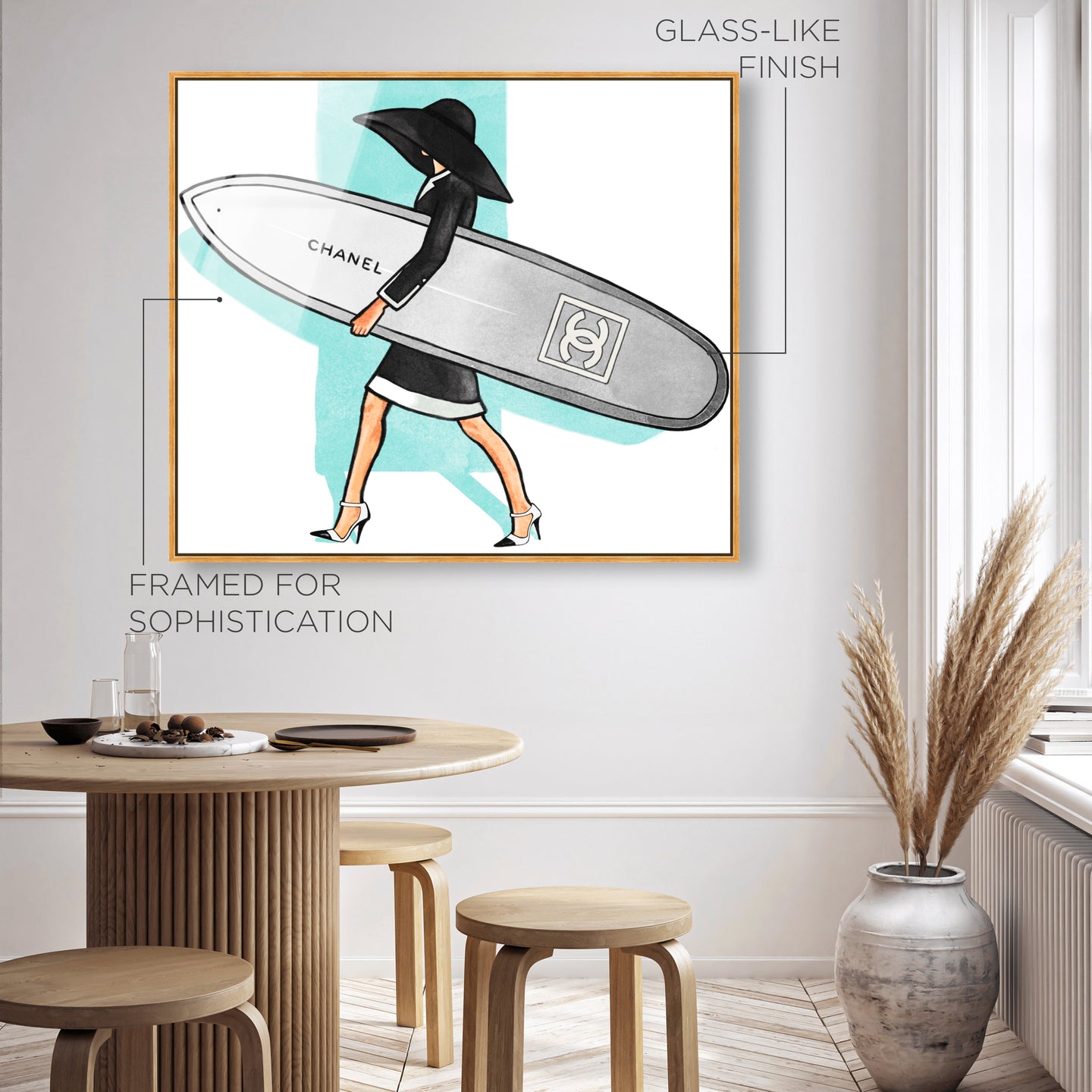 GLASS-LIKE FINISH

CHANEL

FRAMED FOR SOPHISTICATION