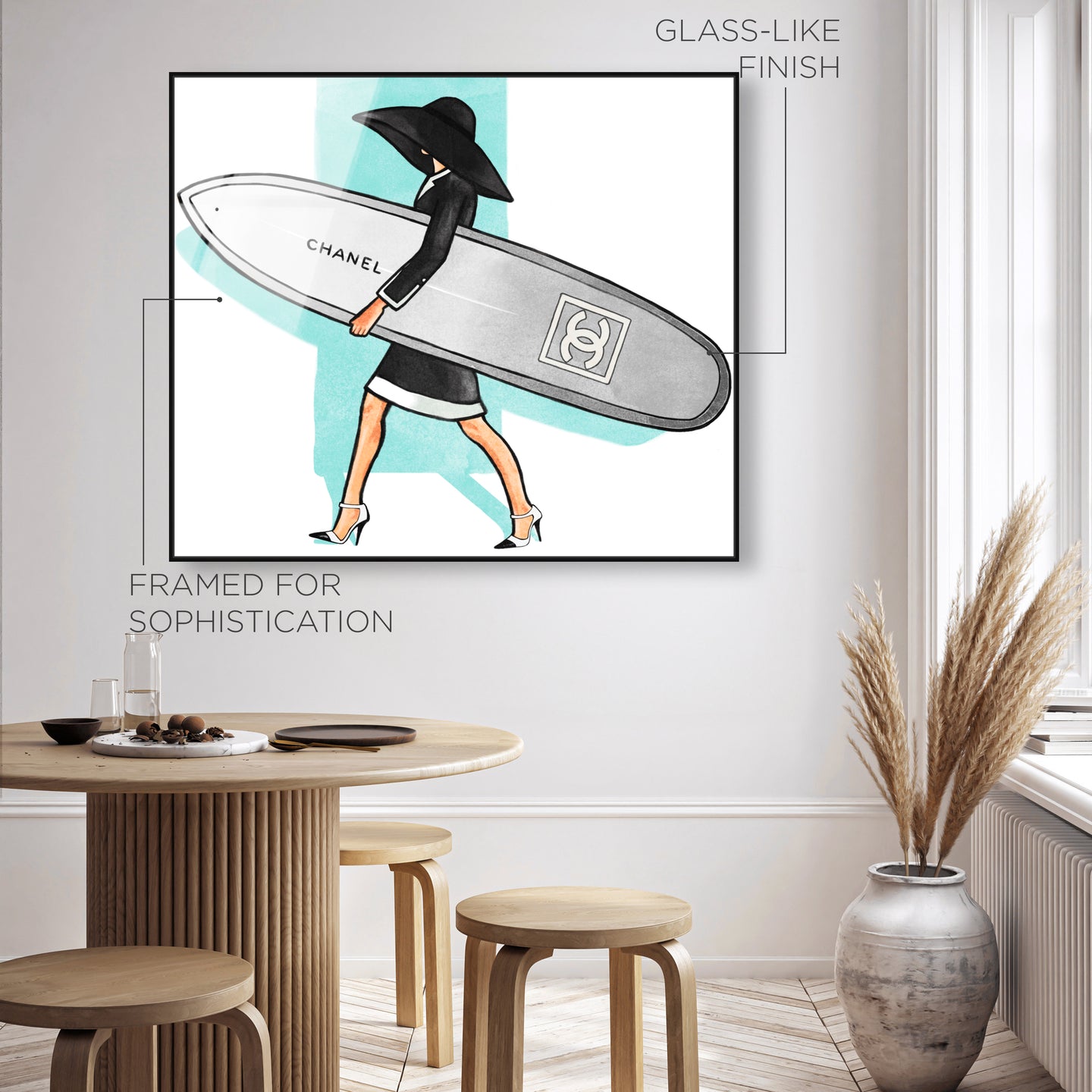 GLASS-LIKE FINISH

CHANEL

FRAMED FOR SOPHISTICATION