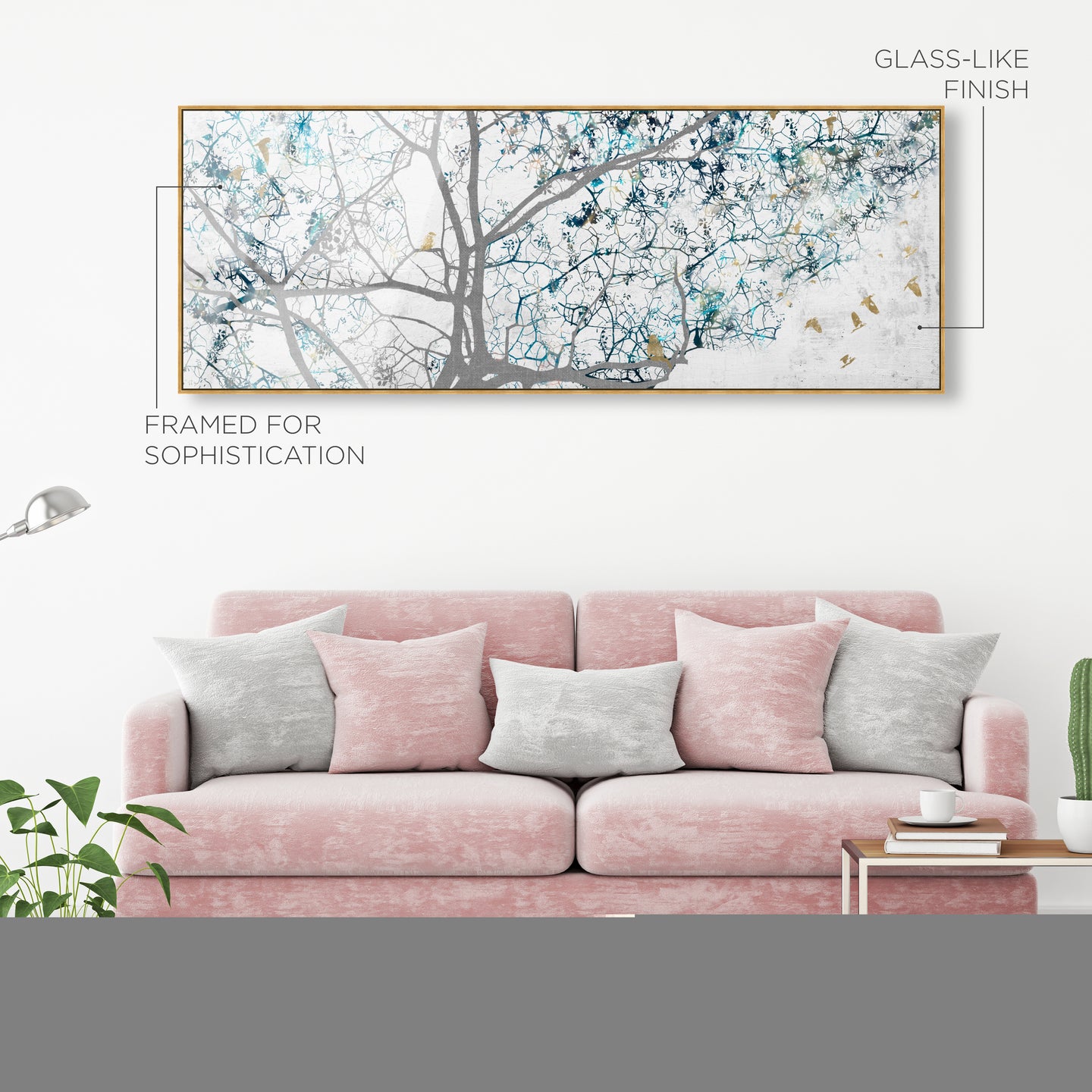 GLASS-LIKE FINISH

FRAMED FOR SOPHISTICATION