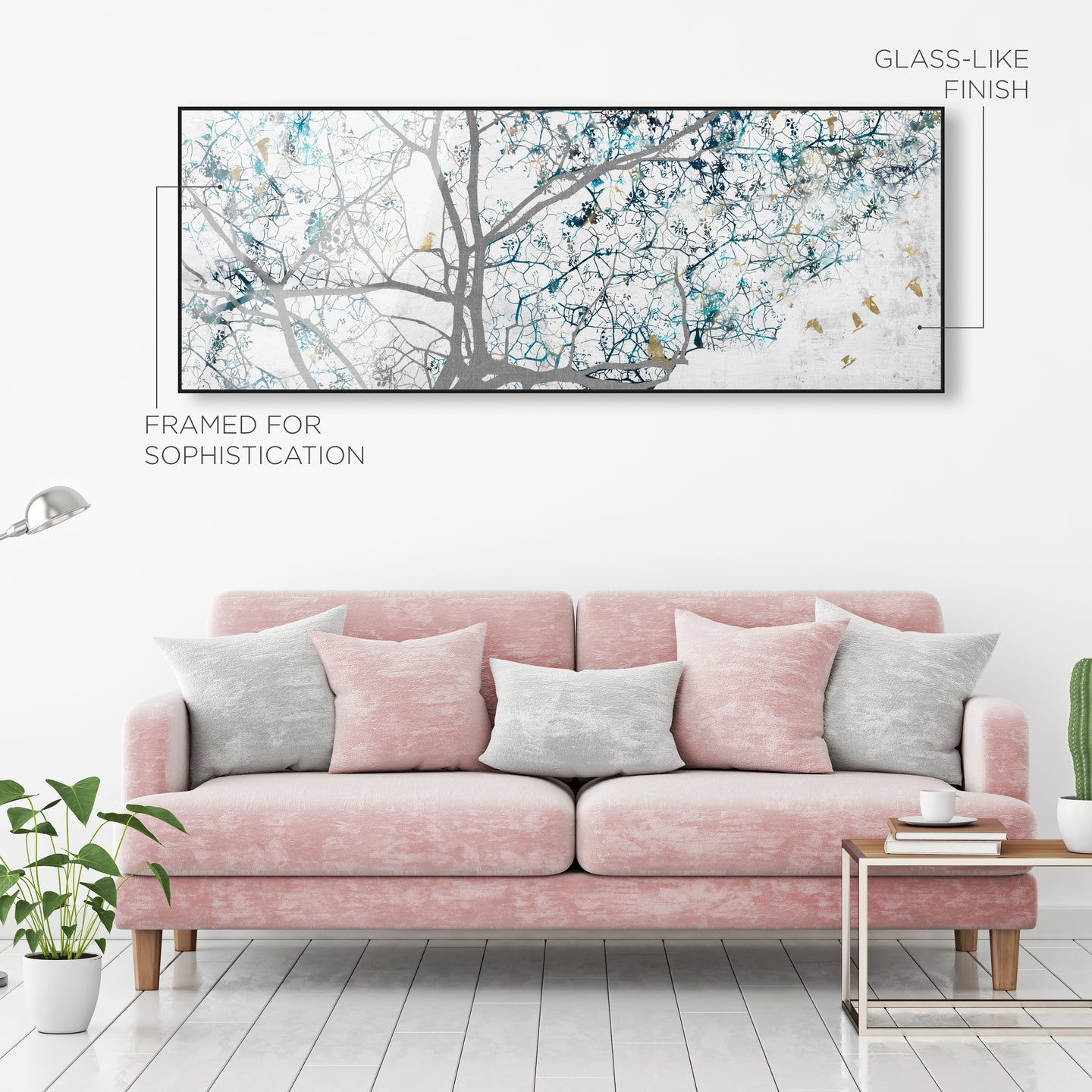 GLASS-LIKE FINISH

FRAMED FOR SOPHISTICATION