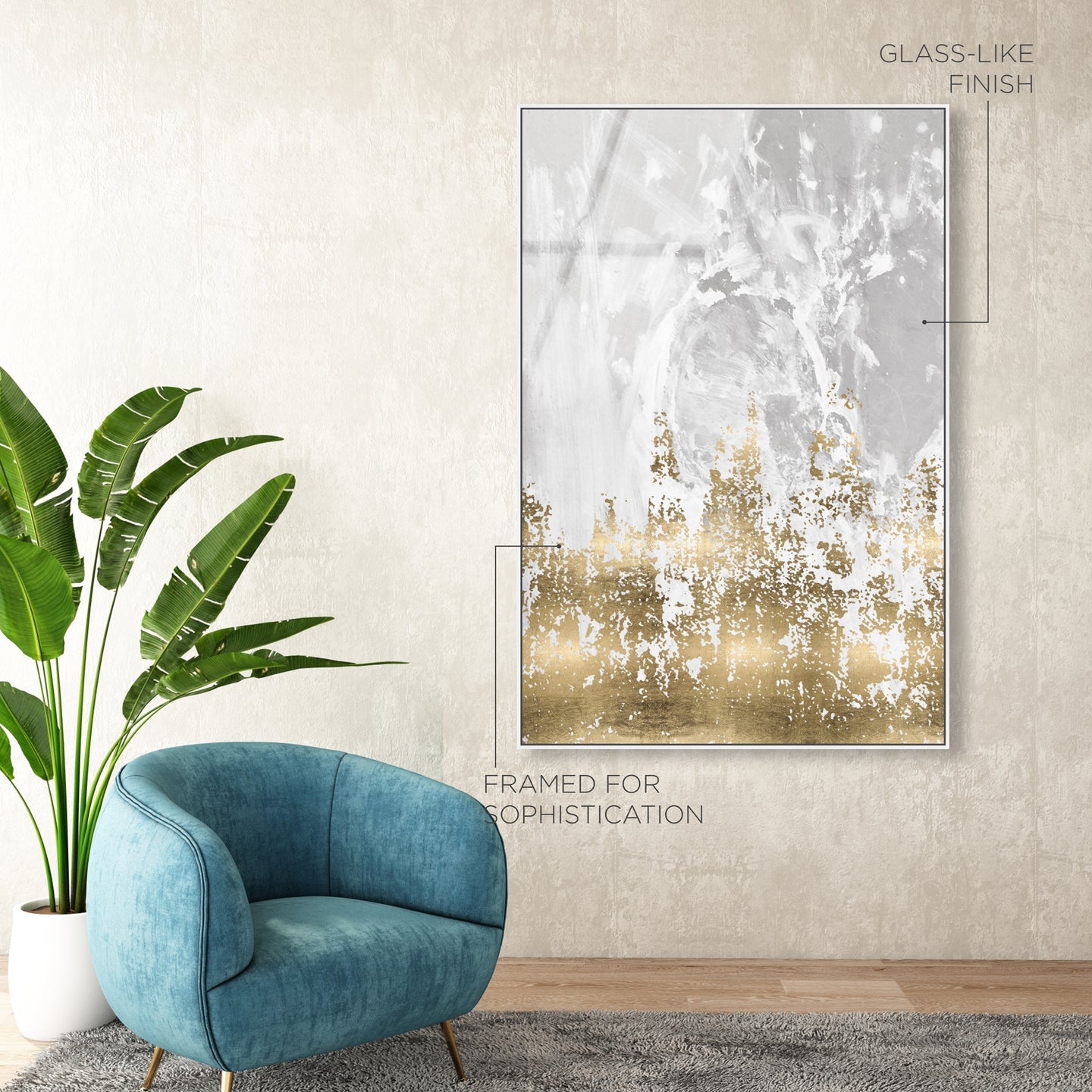 GLASS-LIKE FINISH

FRAMED FOR SOPHISTICATION