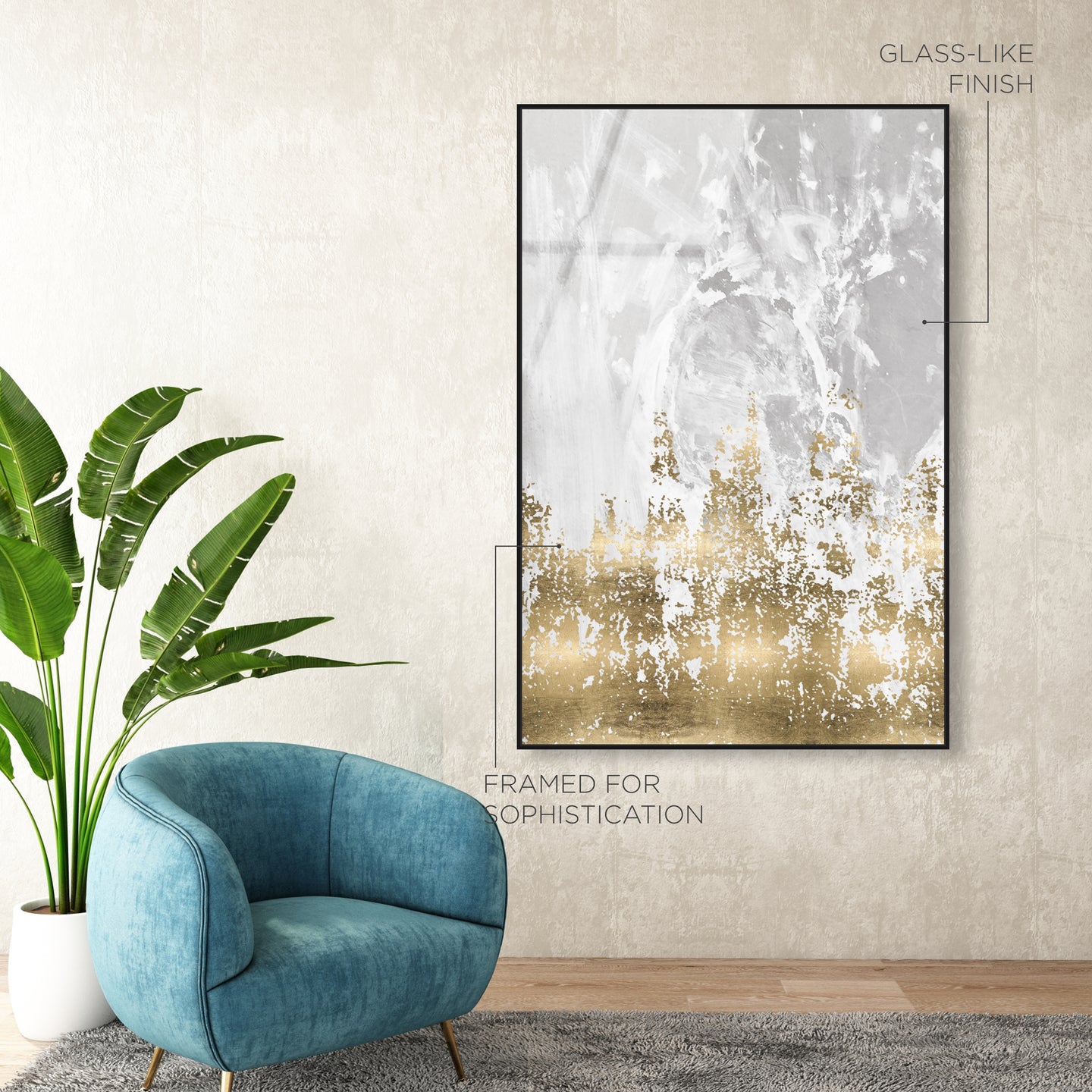 GLASS-LIKE FINISH

FRAMED FOR SOPHISTICATION