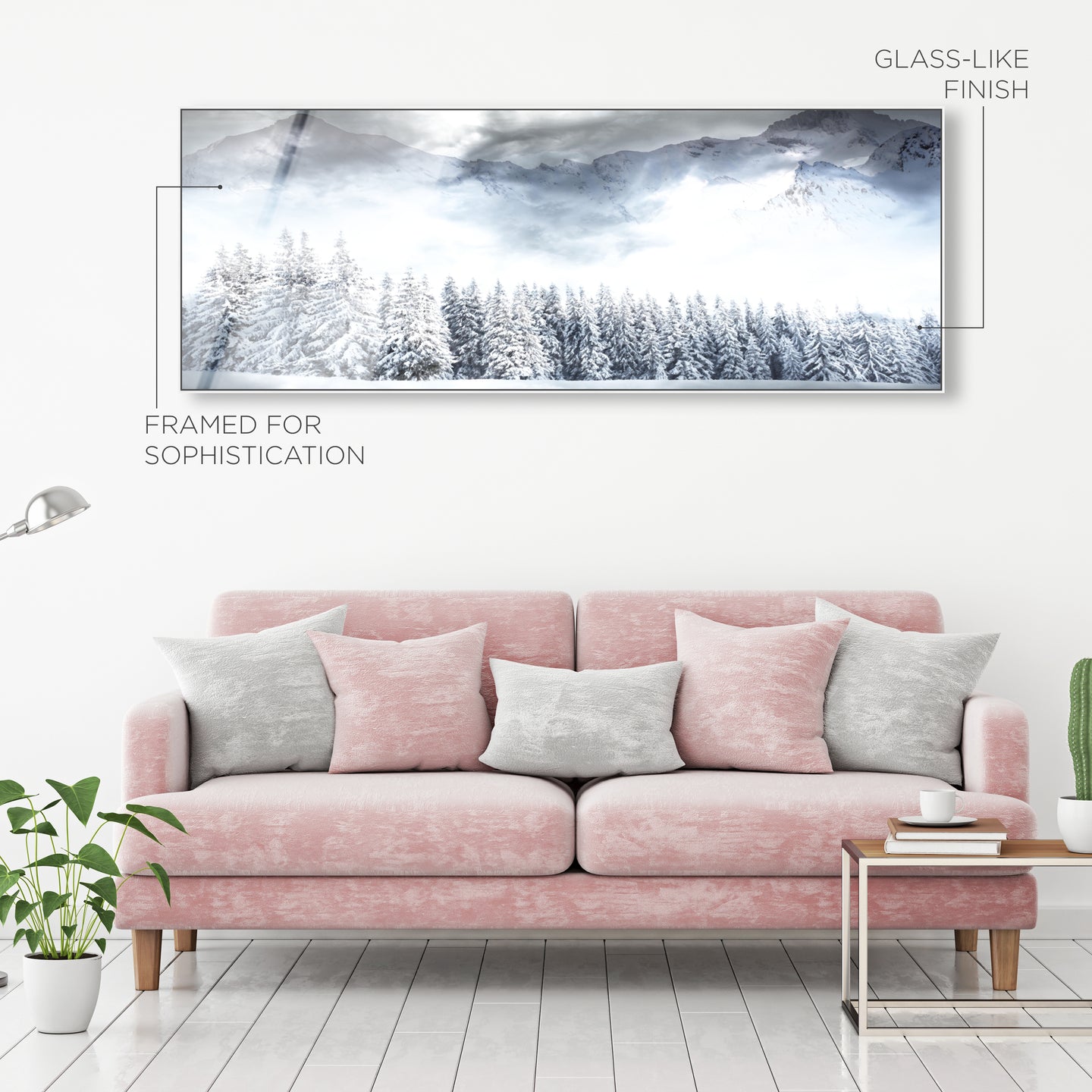 GLASS-LIKE FINISH

FRAMED FOR SOPHISTICATION