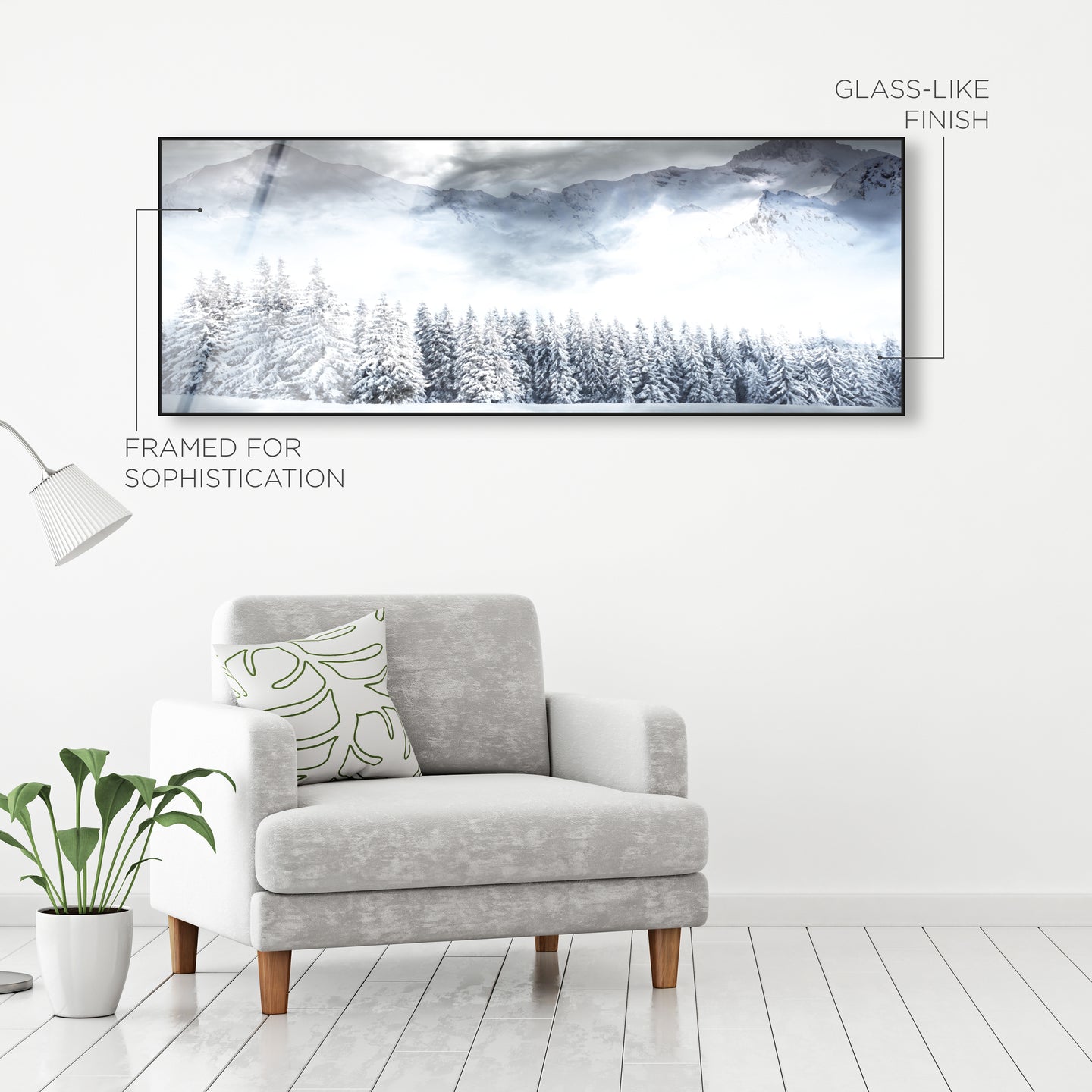 GLASS-LIKE FINISH

FRAMED FOR SOPHISTICATION