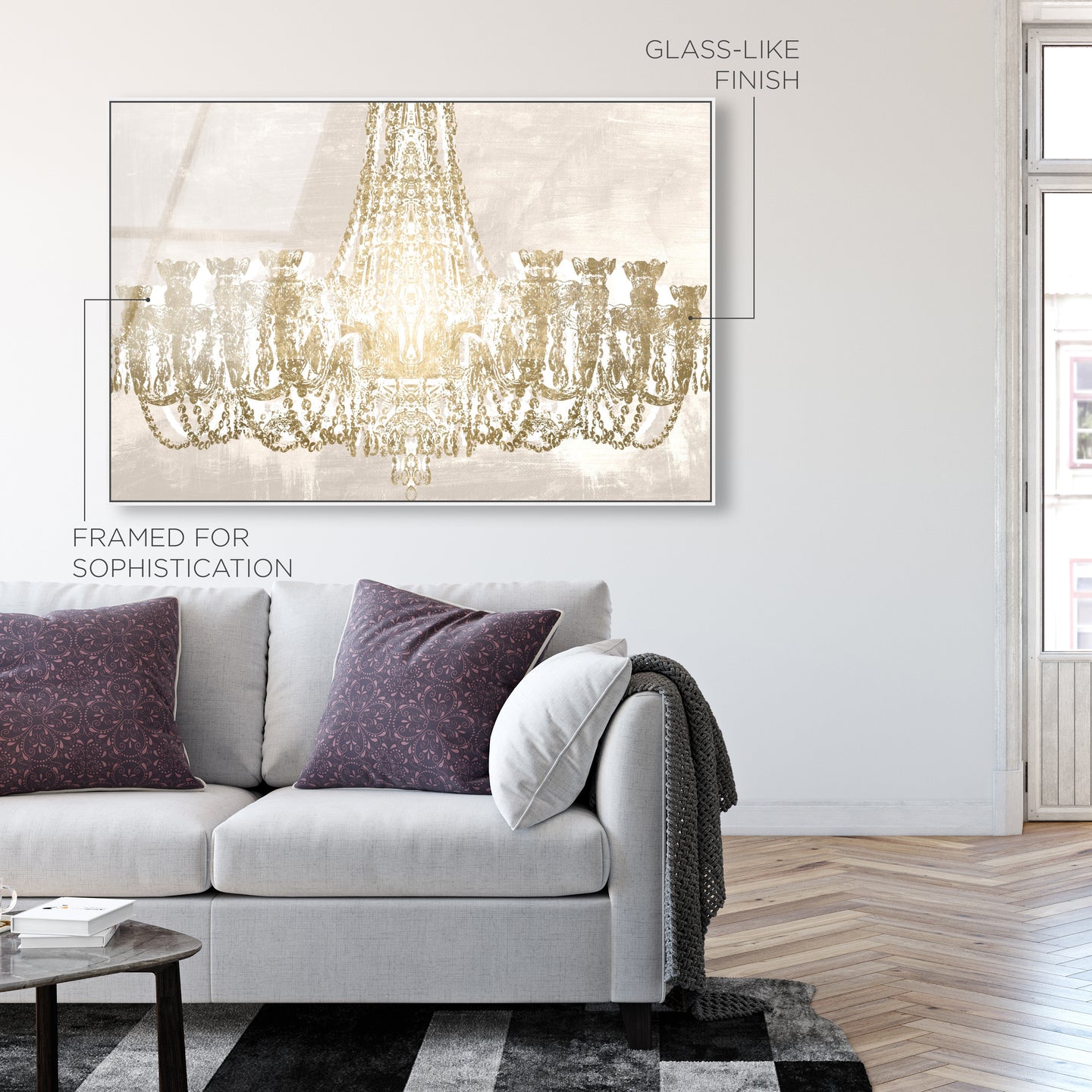 GLASS-LIKE
FINISH

FRAMED FOR
SOPHISTICATION