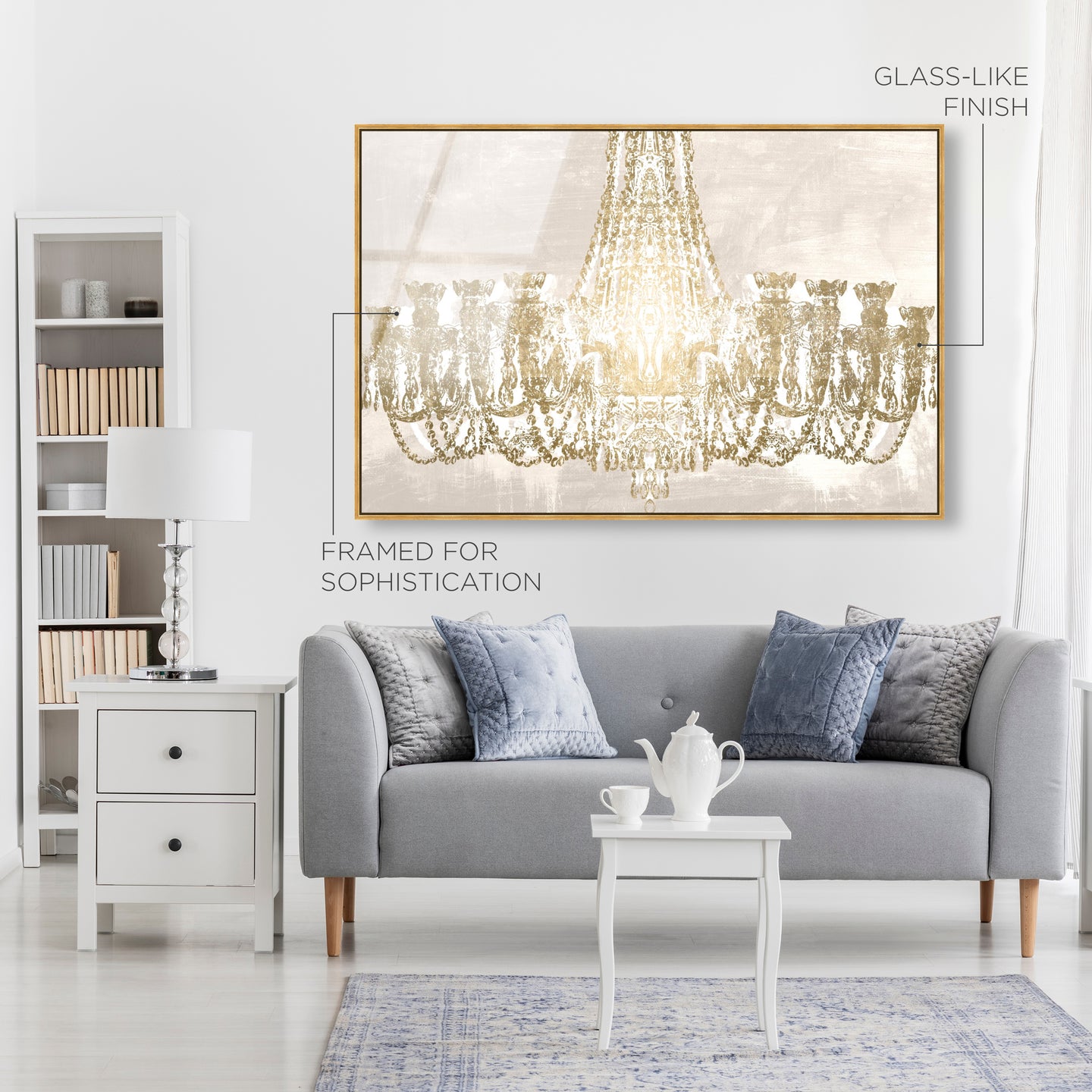 GLASS-LIKE FINISH

FRAMED FOR SOPHISTICATION