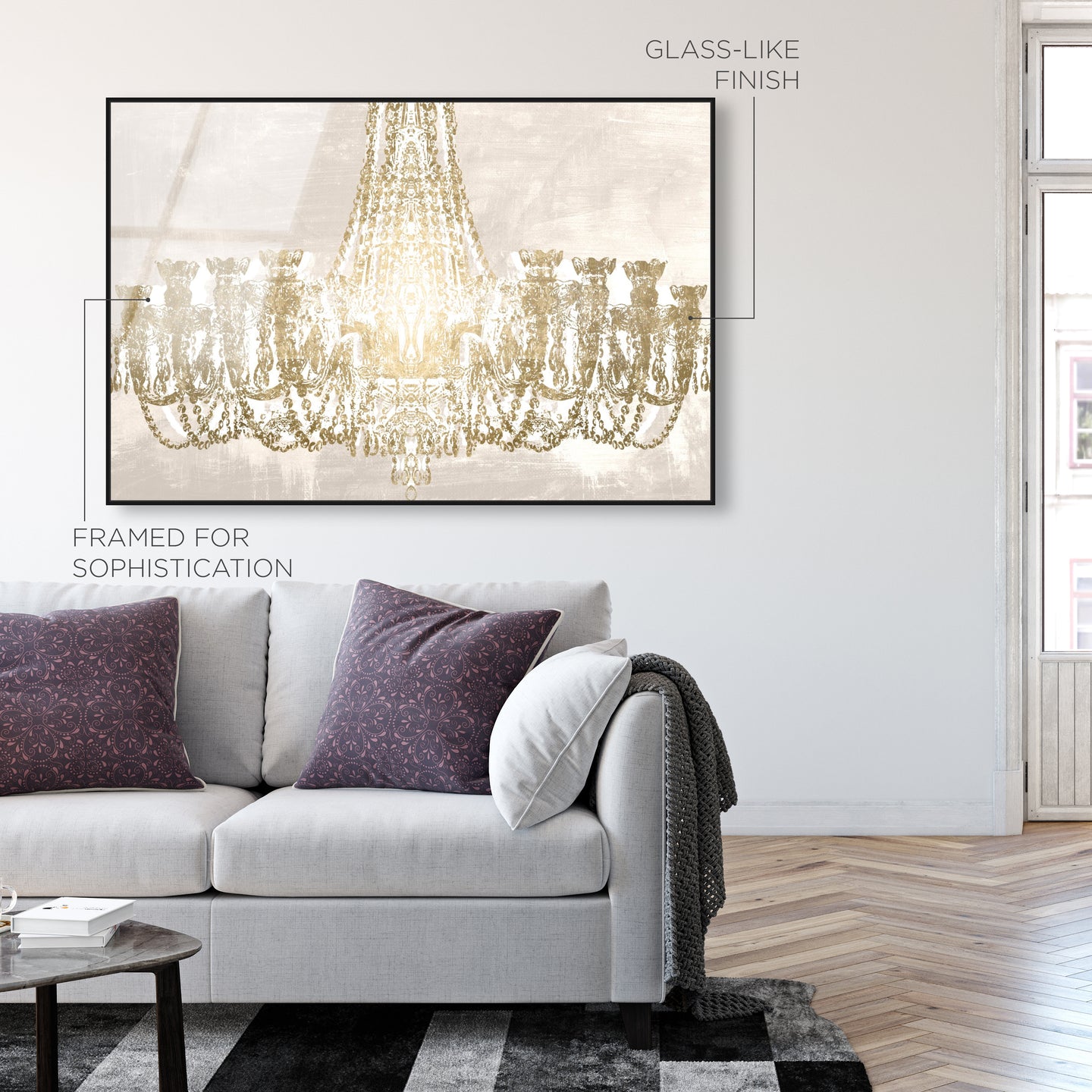 GLASS-LIKE FINISH

FRAMED FOR SOPHISTICATION