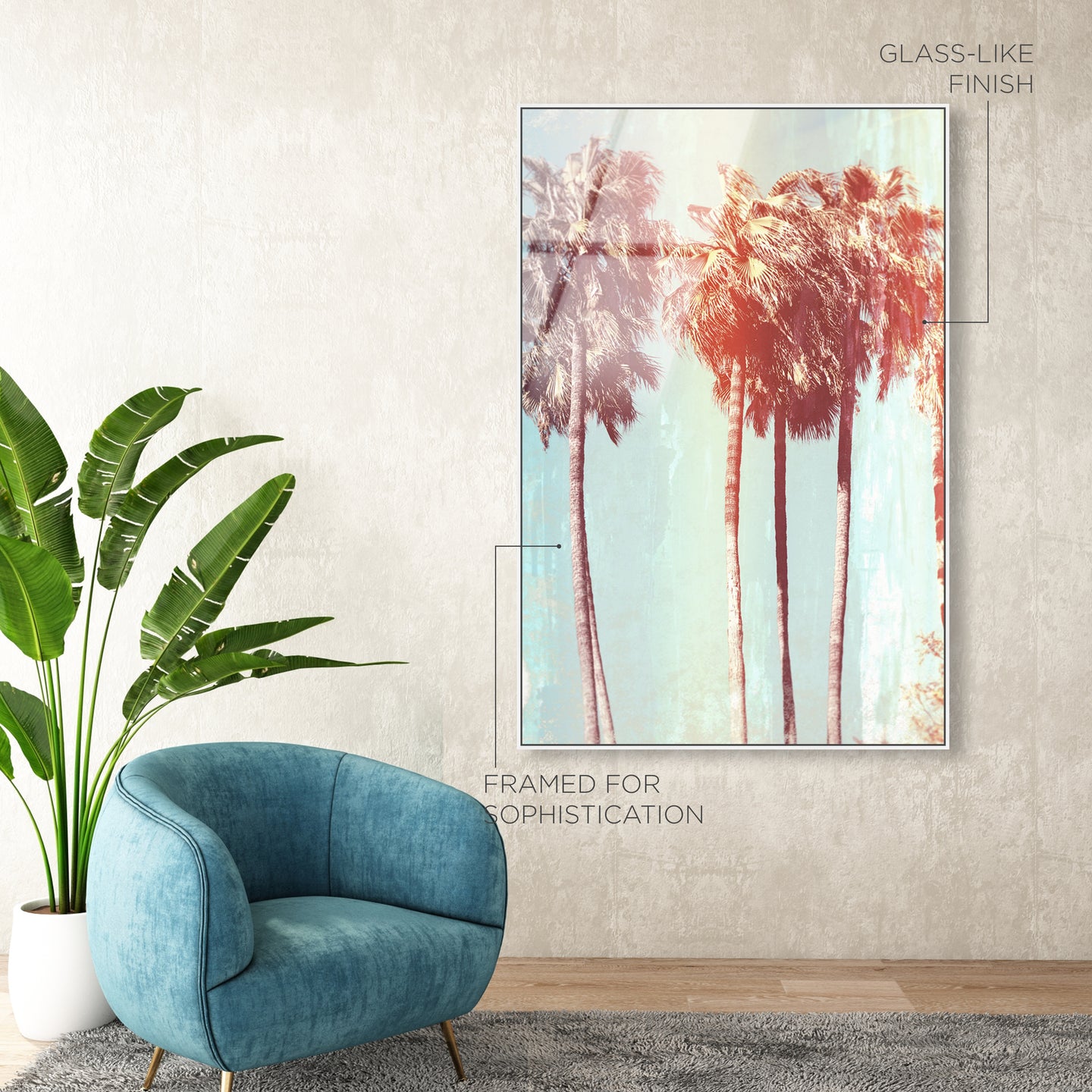 GLASS-LIKE FINISH

FRAMED FOR SOPHISTICATION