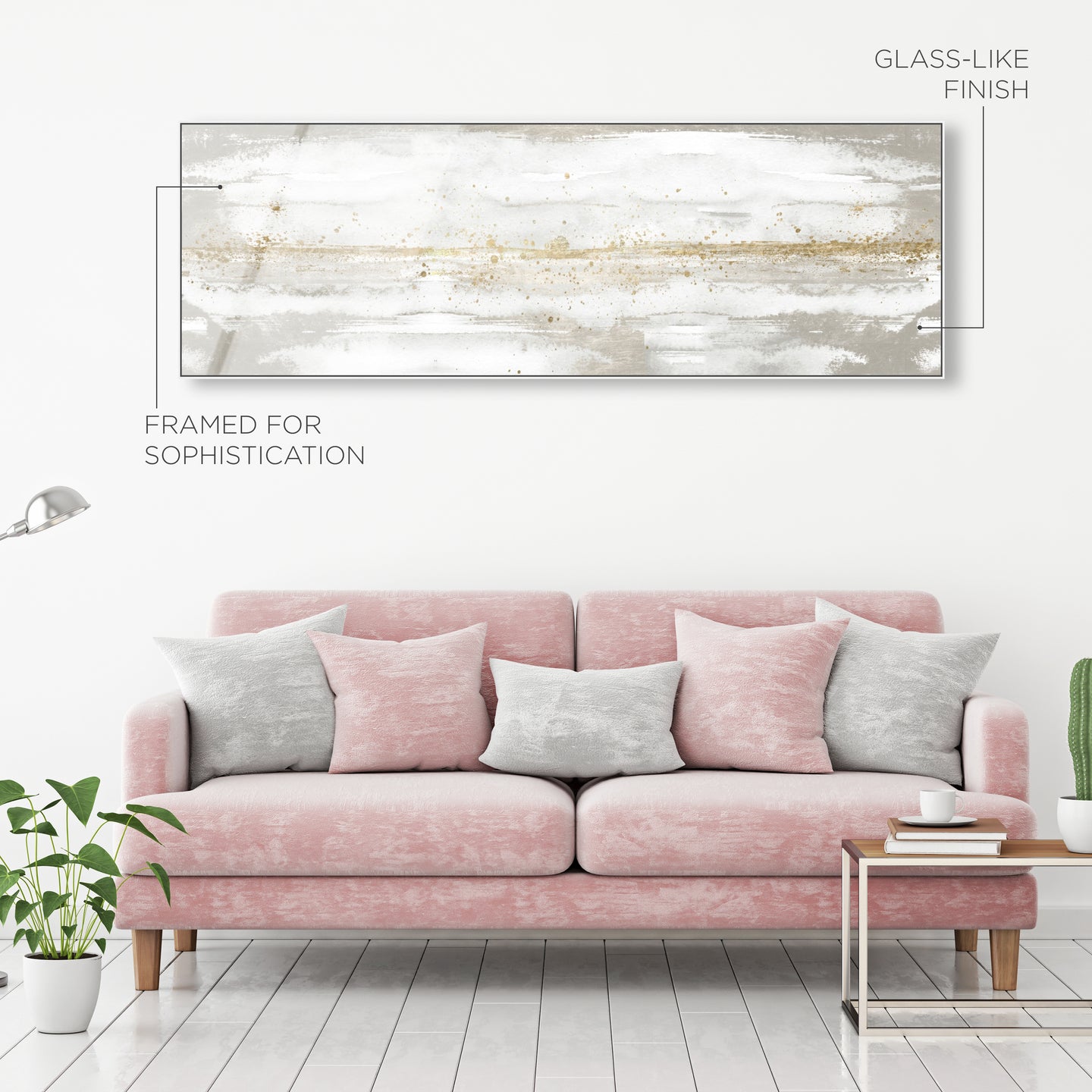 GLASS-LIKE FINISH

FRAMED FOR SOPHISTICATION