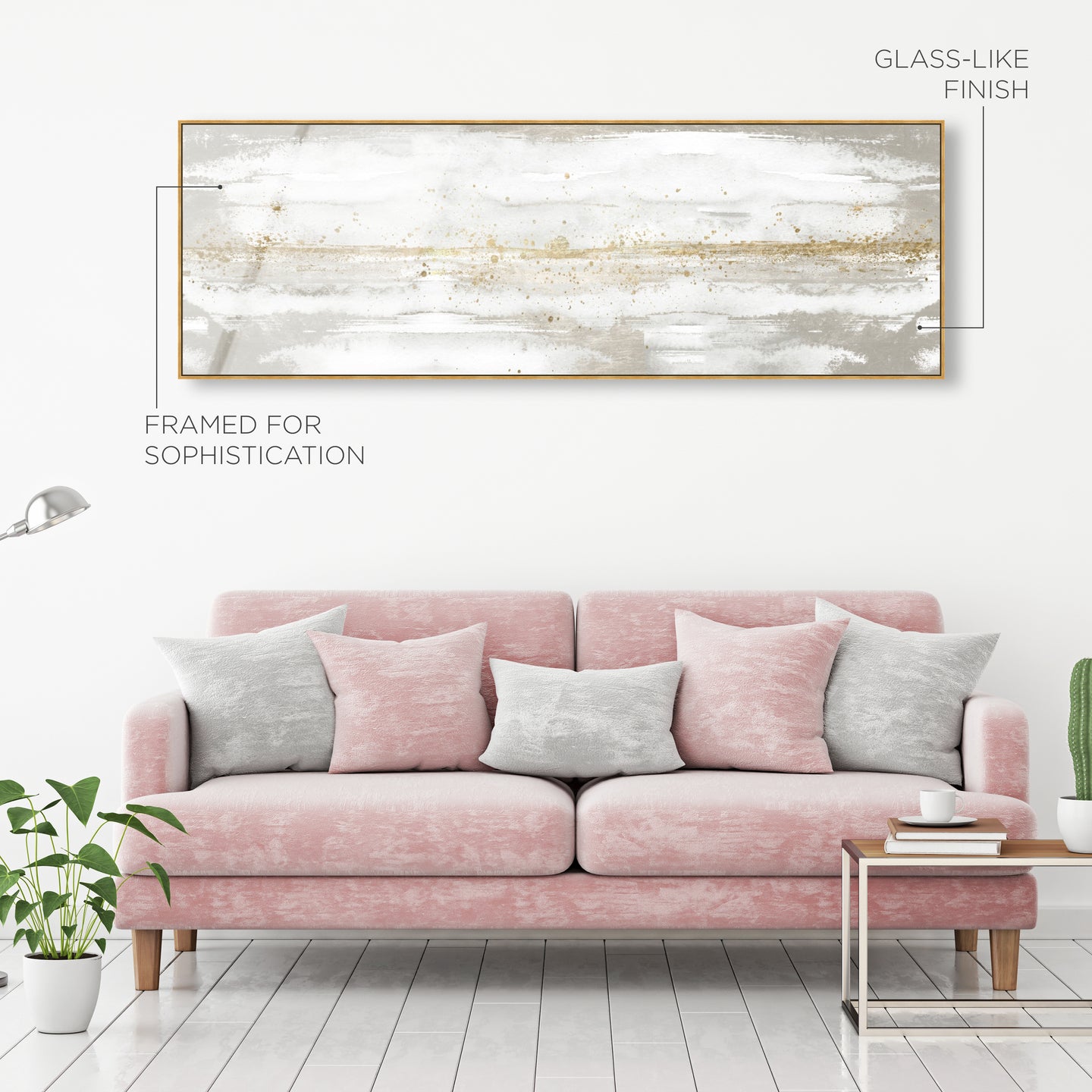 GLASS-LIKE FINISH

FRAMED FOR SOPHISTICATION